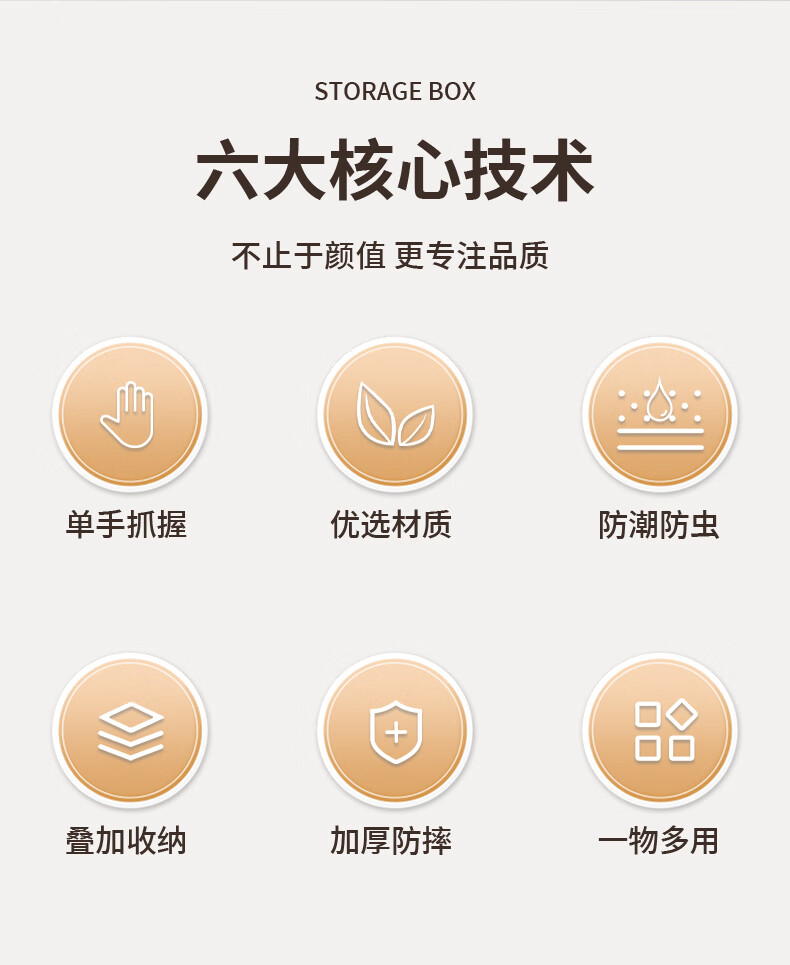 STORAGE BOX

六大核心技术

不止于颜值 更专注品质

单手抓握

优选材质

防潮防虫

叠加收纳

加厚防摔

一物多用