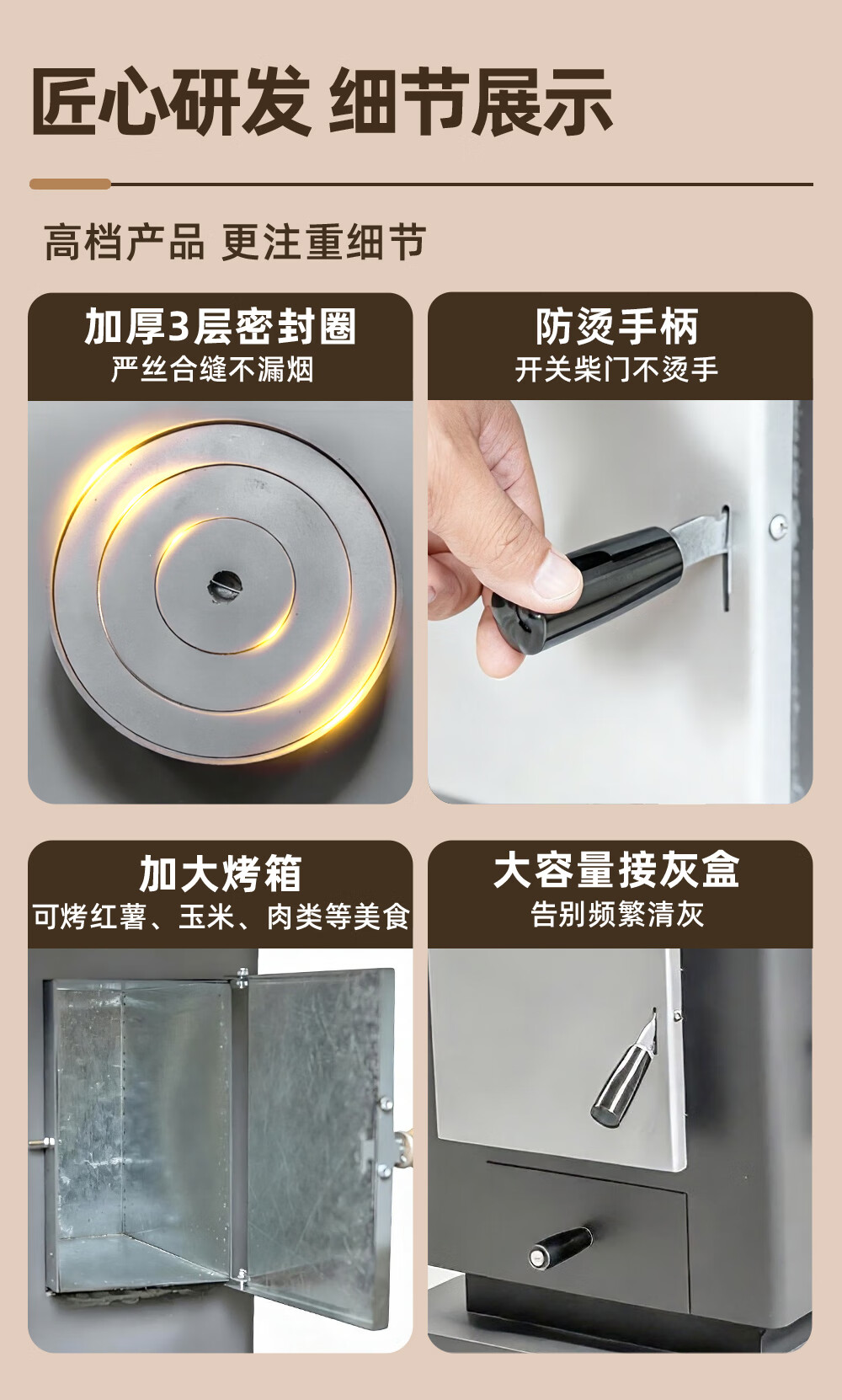 匠心研发 细节展示

高档产品 更注重细节

加厚3层密封圈
严丝合缝不漏烟

防烫手柄
开关柴门不烫手

加大烤箱
可烤红薯、玉米、肉类等美食

大容量接灰盒
告别频繁清灰