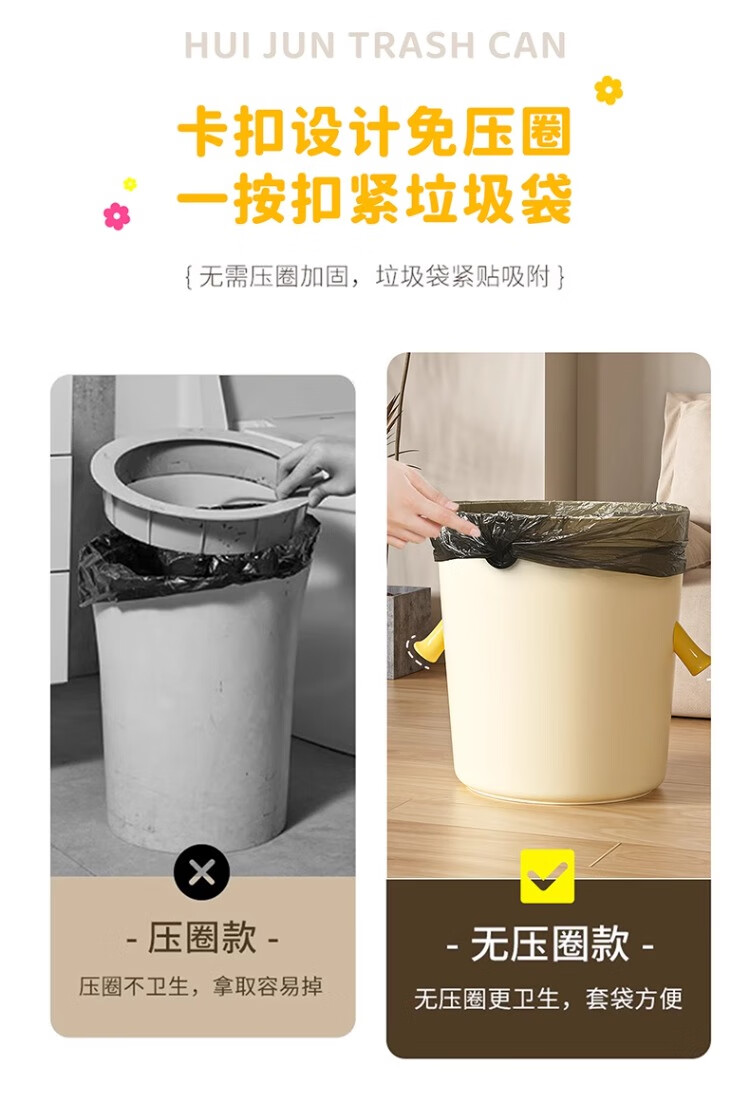 HUI JUN TRASH CAN

卡扣设计免压圈
一按扣紧垃圾袋

{ 无需压圈加固，垃圾袋紧贴吸附 }

- 压圈款 -
压圈不卫生，拿取容易掉

- 无压圈款 -
无压圈更卫生，套袋方便