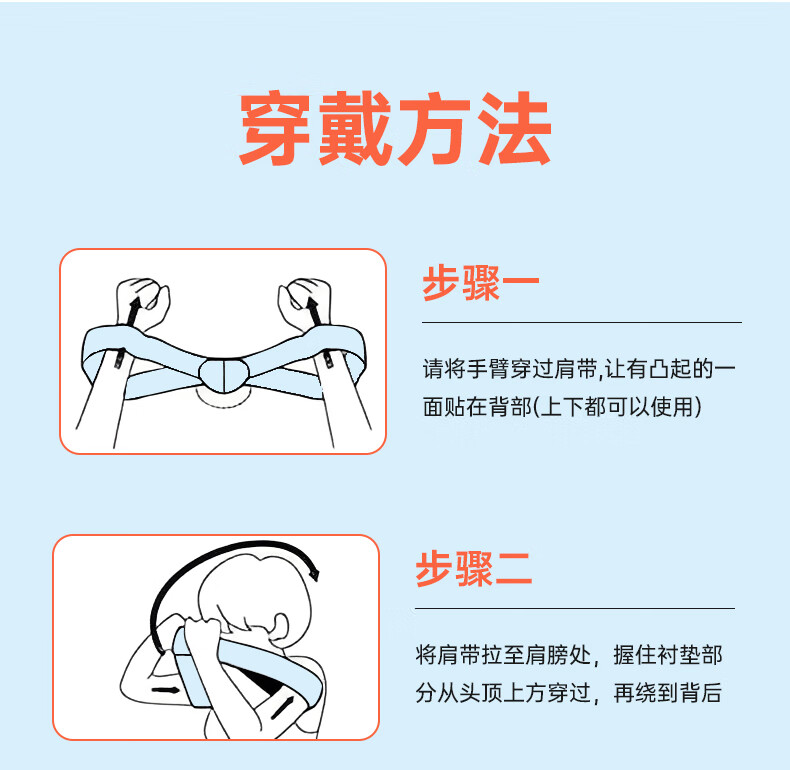 穿戴方法

步骤一

请将手臂穿过肩带,让有凸起的一面贴在背部(上下都可以使用)

步骤二

将肩带拉至肩膀处，握住衬垫部分从头顶上方穿过，再绕到背后