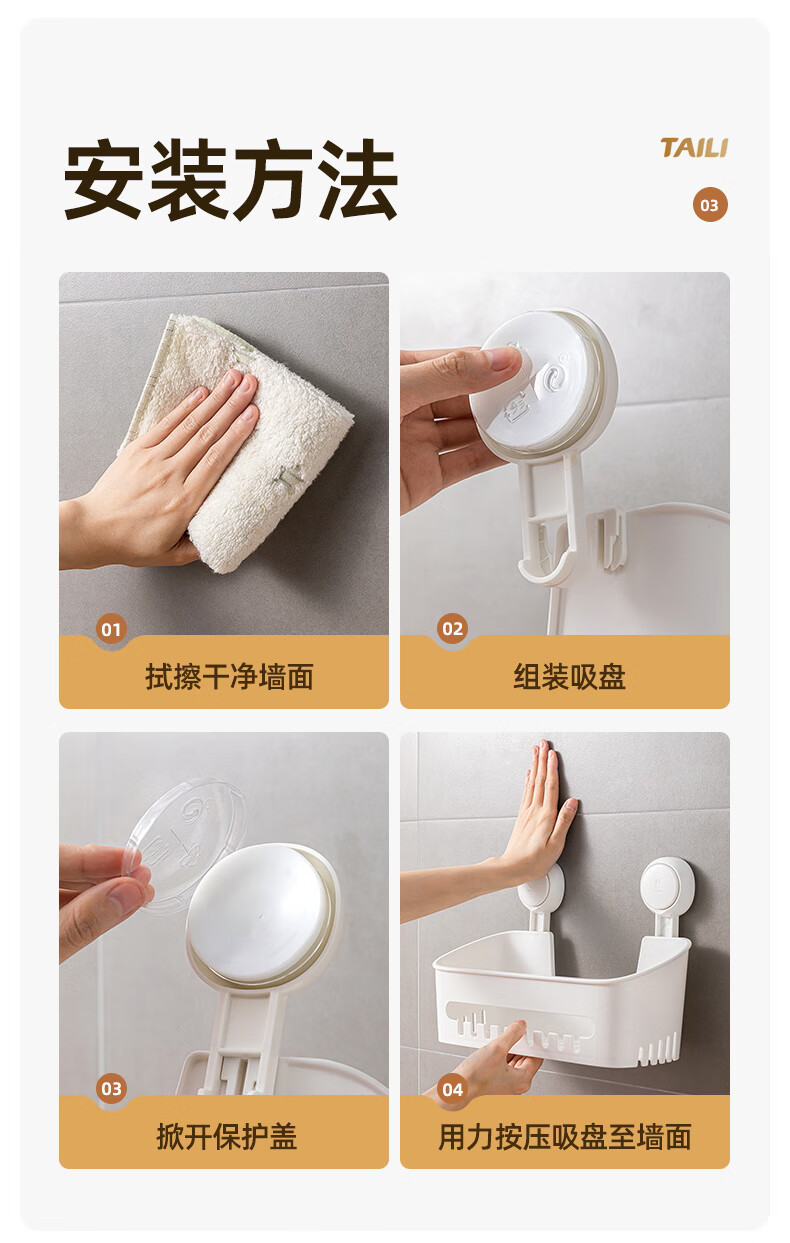 安装方法

TAILI

03

01
拭擦干净墙面

02
组装吸盘

03
掀开保护盖

04
用力按压吸盘至墙面