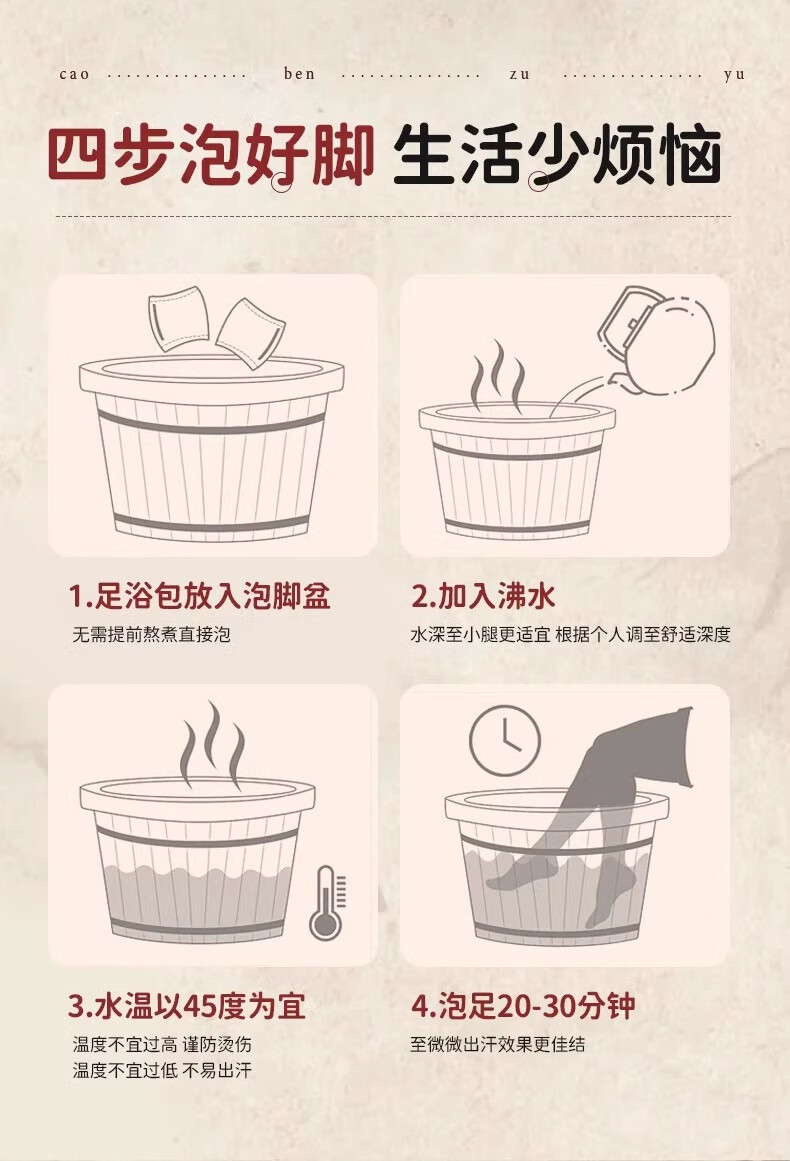 cao ............... ben ............... zu ............... yu

四步泡好脚 生活少烦恼

1.足浴包放入泡脚盆
无需提前熬煮直接泡

2.加入沸水
水深至小腿更适宜 根据个人调至舒适深度

3.水温以45度为宜
温度不宜过高 谨防烫伤
温度不宜过低 不易出汗

4.泡足20-30分钟
至微微出汗效果更佳结