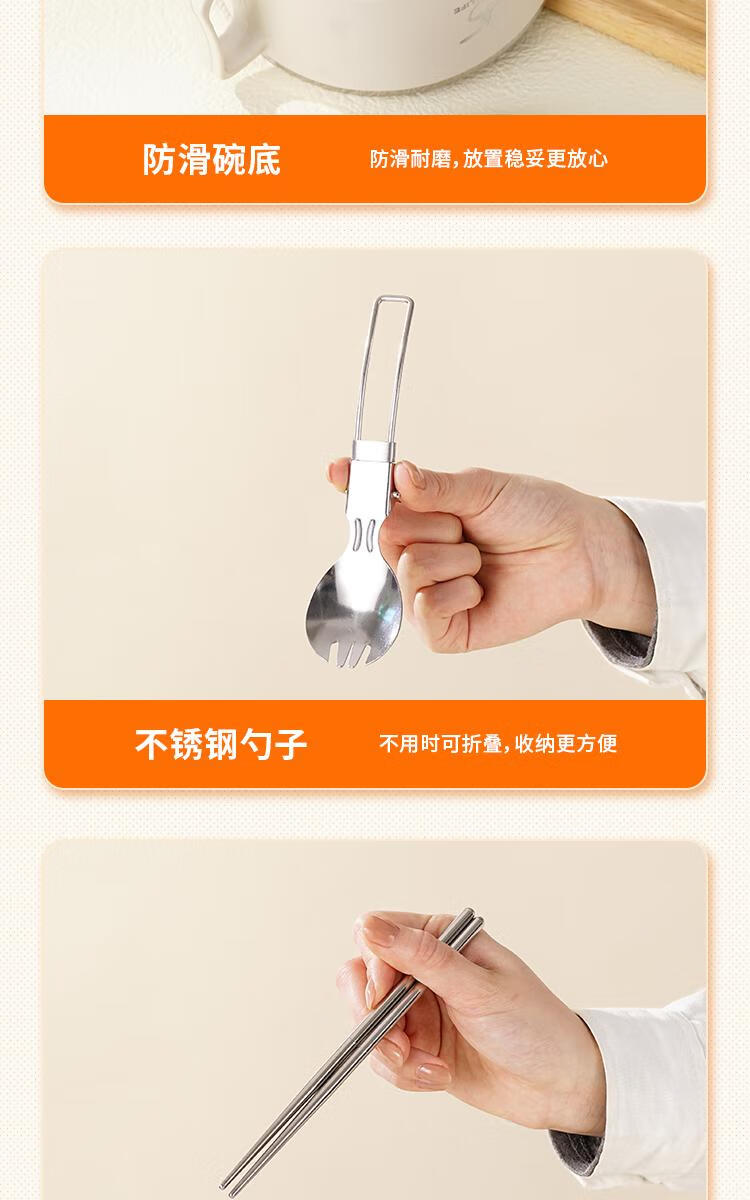 防滑碗底
防滑耐磨，放置稳妥更放心

不锈钢勺子
不用时可折叠，收纳更方便