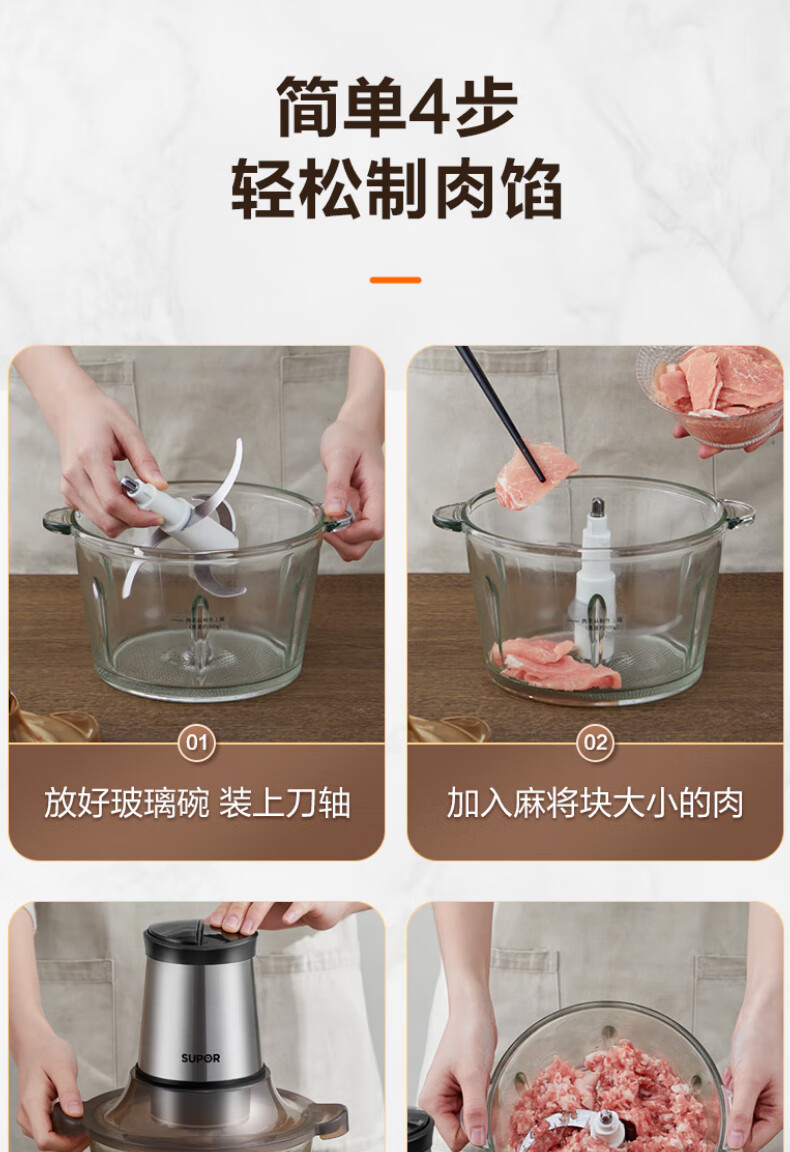 简单4步
轻松制肉馅

01
放好玻璃碗 装上刀轴

02
加入麻将块大小的肉

SUPOR