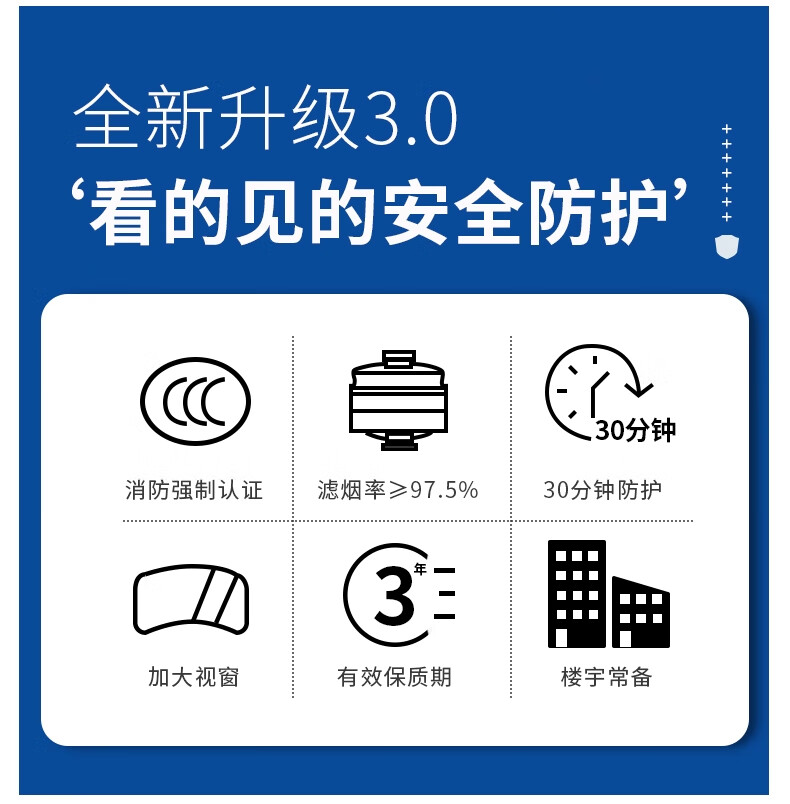 全新升级3.0
‘看的见的安全防护’

CCC
消防强制认证

滤烟率≥97.5%

30分钟
30分钟防护

加大视窗

3年
有效保质期

楼宇常备