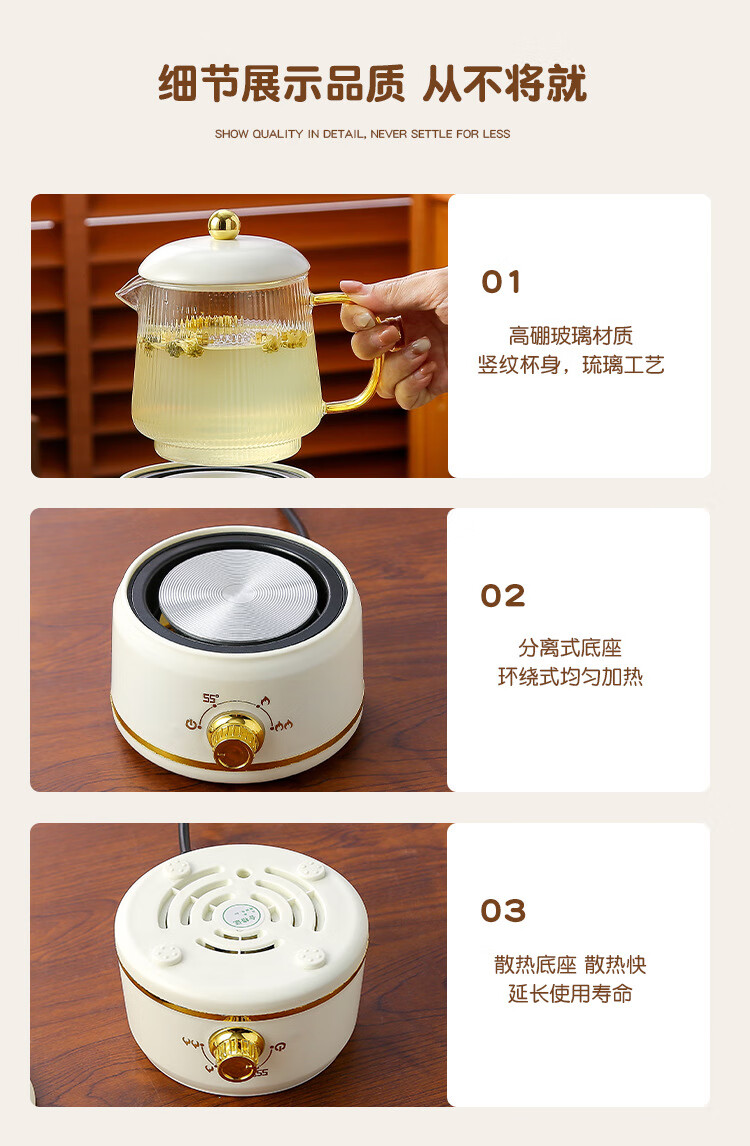 细节展示品质 从不将就

SHOW QUALITY IN DETAIL, NEVER SETTLE FOR LESS

01

高硼玻璃材质
竖纹杯身，琉璃工艺

55°

02

分离式底座
环绕式均匀加热

03

散热底座 散热快
延长使用寿命