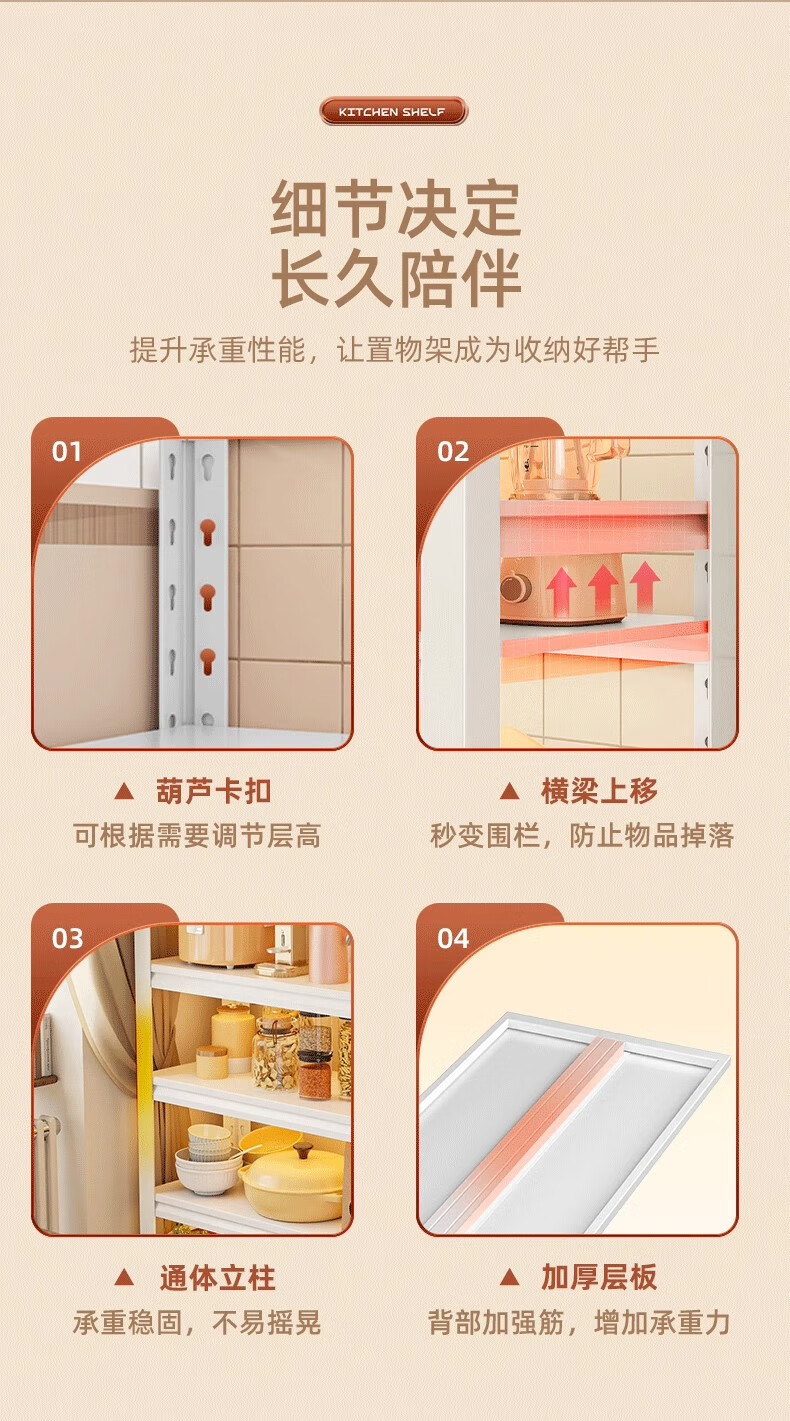 KITCHEN SHELF

细节决定
长久陪伴

提升承重性能，让置物架成为收纳好帮手

01

▲ 葫芦卡扣
可根据需要调节层高

02

▲ 横梁上移
秒变围栏，防止物品掉落

03

▲ 通体立柱
承重稳固，不易摇晃

04

▲ 加厚层板
背部加强筋，增加承重力