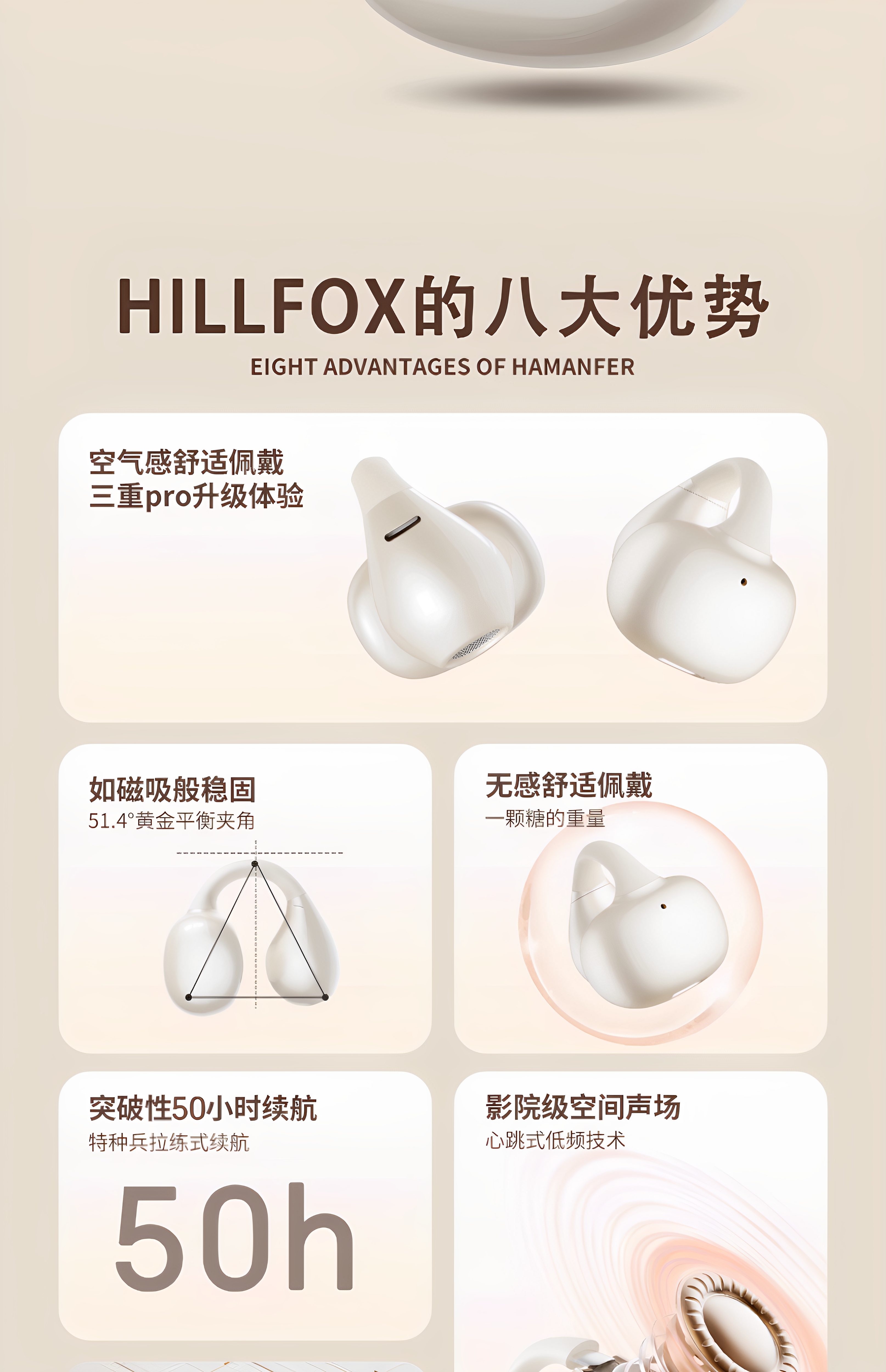 HILLFOX的八大优势
EIGHT ADVANTAGES OF HAMANFER

空气感舒适佩戴
三重pro升级体验

如磁吸般稳固
51.4°黄金平衡夹角

无感舒适佩戴
一颗糖的重量

突破性50小时续航
特种兵拉练式续航
50h

影院级空间声场
心跳式低频技术