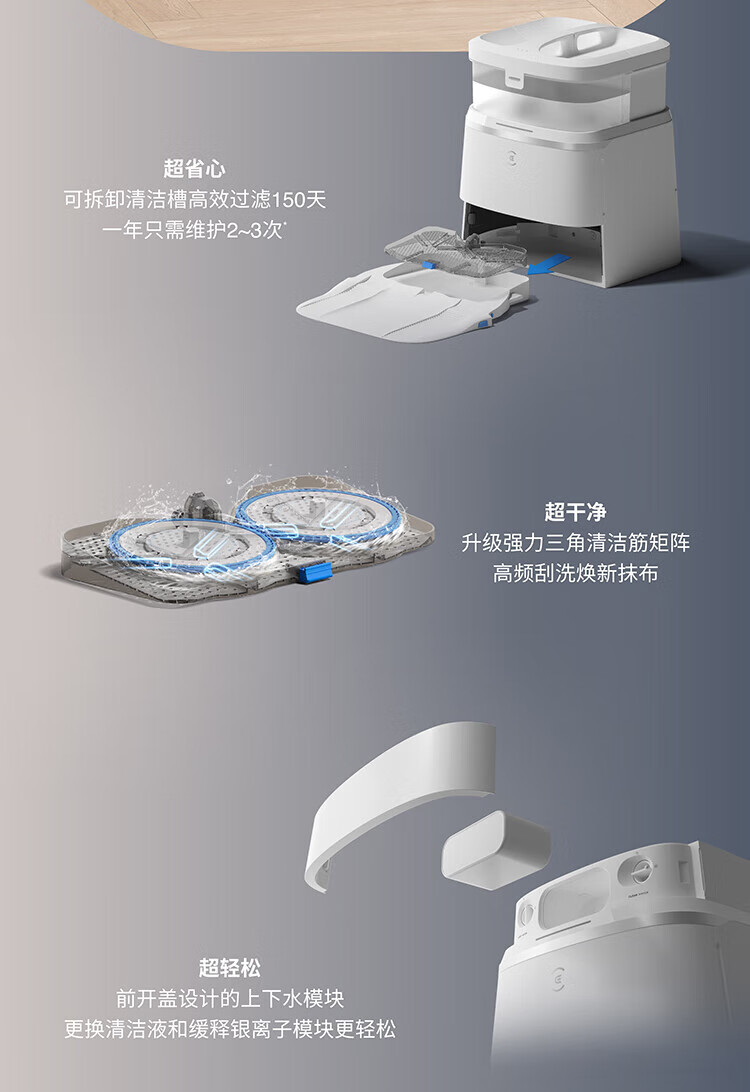 超省心
可拆卸清洁槽高效过滤150天
一年只需维护2~3次*

超干净
升级强力三角清洁筋矩阵
高频刮洗焕新抹布

超轻松
前开盖设计的上下水模块
更换清洁液和缓释银离子模块更轻松