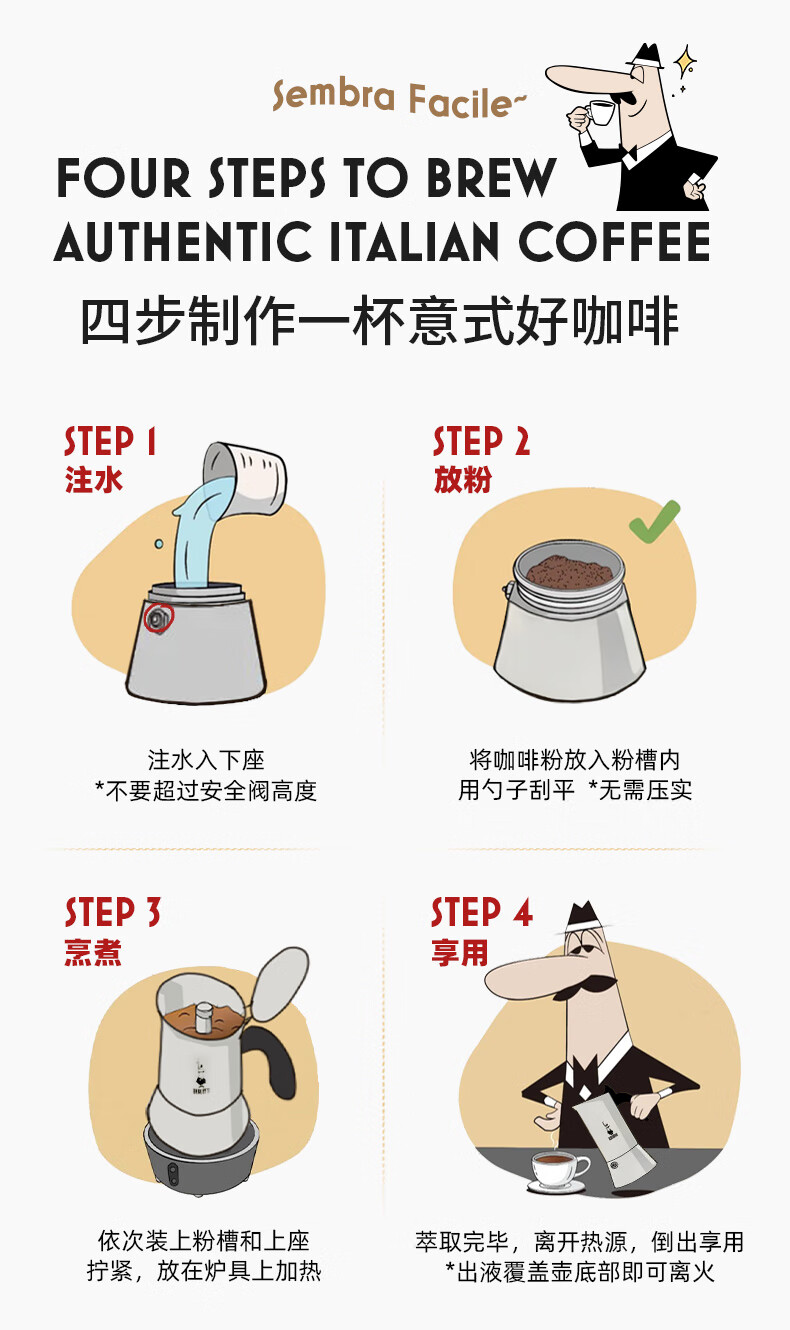 Sembra Facile~

FOUR STEPS TO BREW AUTHENTIC ITALIAN COFFEE

四步制作一杯意式好咖啡

STEP 1
注水

注水入下座
*不要超过安全阀高度

STEP 2
放粉

将咖啡粉放入粉槽内
用勺子刮平 *无需压实

STEP 3
烹煮

依次装上粉槽和上座
拧紧，放在炉具上加热

STEP 4
享用

萃取完毕，离开热源，倒出享用
*出液覆盖壶底部即可离火