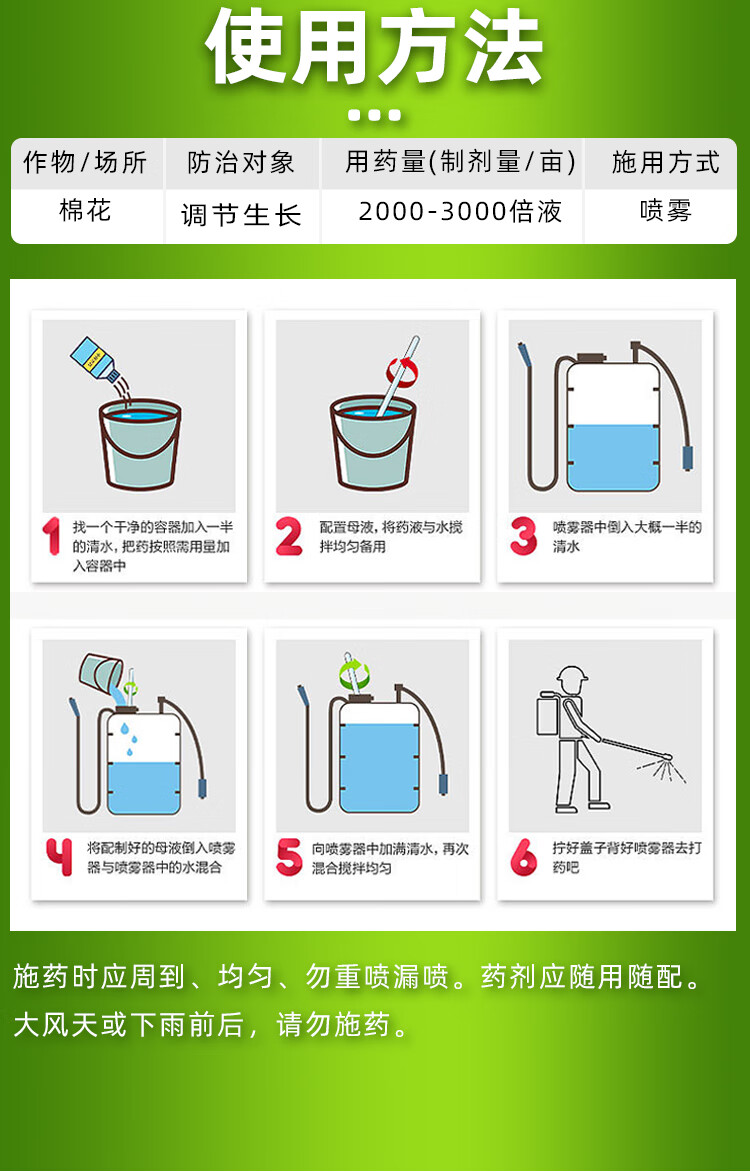 使用方法

| 作物/场所 | 防治对象 | 用药量(制剂量/亩) | 施用方式 |
|---|---|---|---|
| 棉花 | 调节生长 | 2000-3000倍液 | 喷雾 |

1 找一个干净的容器加入一半的清水，把药按照需用量加入容器中

2 配置母液，将药液与水搅拌均匀备用

3 喷雾器中倒入大概一半的清水

4 将配制好的母液倒入喷雾器与喷雾器中的水混合

5 向喷雾器中加满清水，再次混合搅拌均匀

6 拧好盖子背好喷雾器去打药吧

施药时应周到、均匀、勿重喷漏喷。药剂应随用随配。大风天或下雨前后，请勿施药。