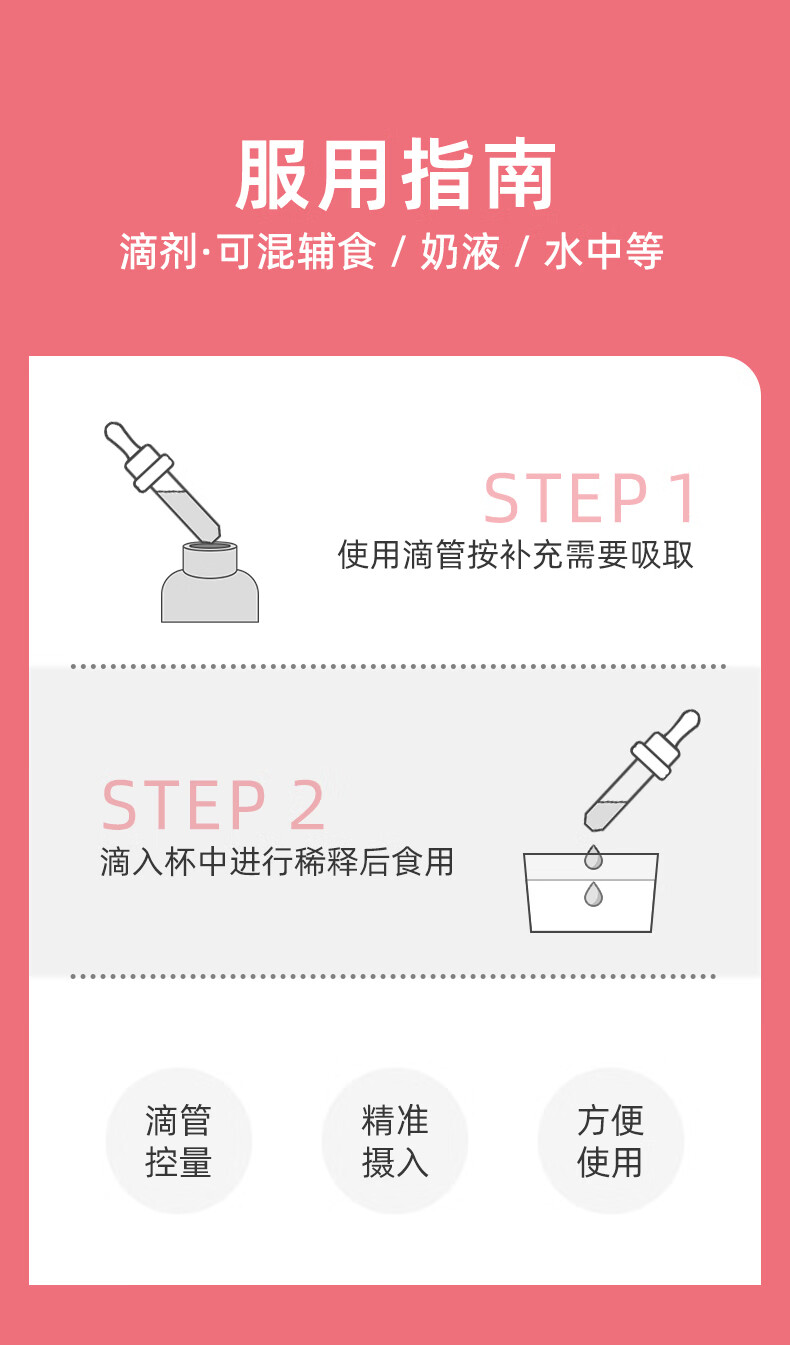 服用指南

滴剂·可混辅食 / 奶液 / 水中等

STEP 1

使用滴管按补充需要吸取

STEP 2

滴入杯中进行稀释后食用

滴管控量

精准摄入

方便使用