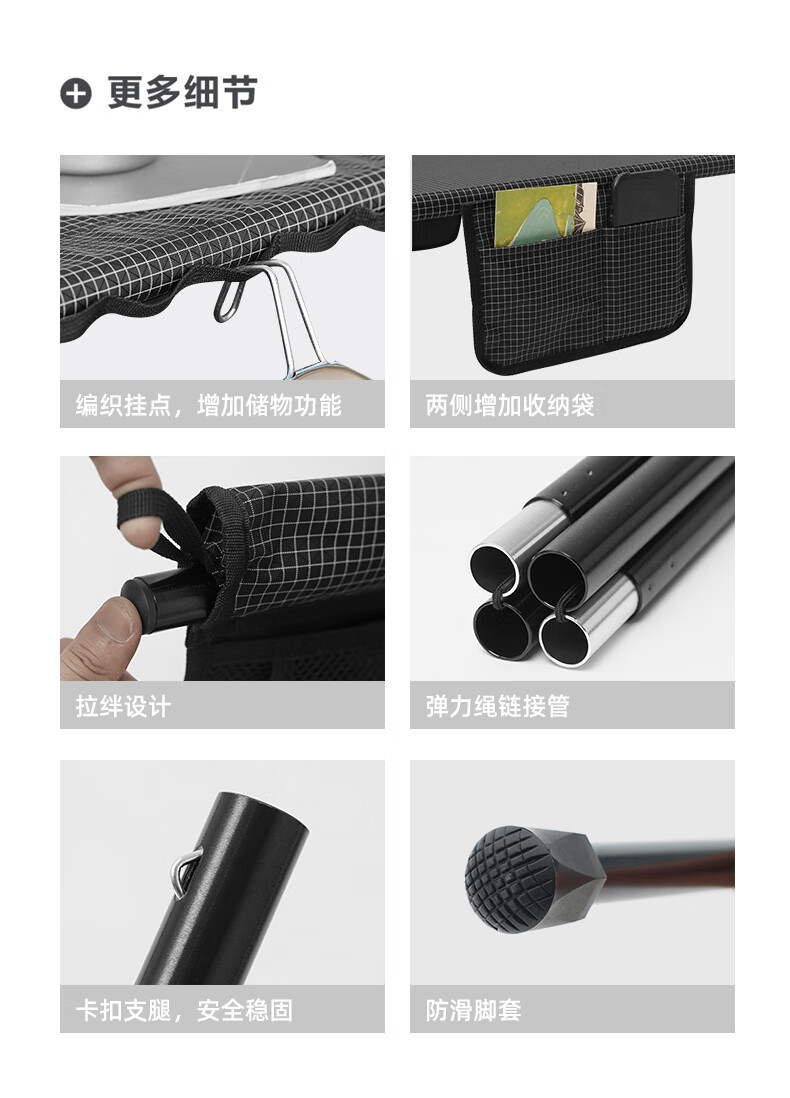 更多细节

编织挂点，增加储物功能

两侧增加收纳袋

拉绊设计

弹力绳链接管

卡扣支腿，安全稳固

防滑脚套