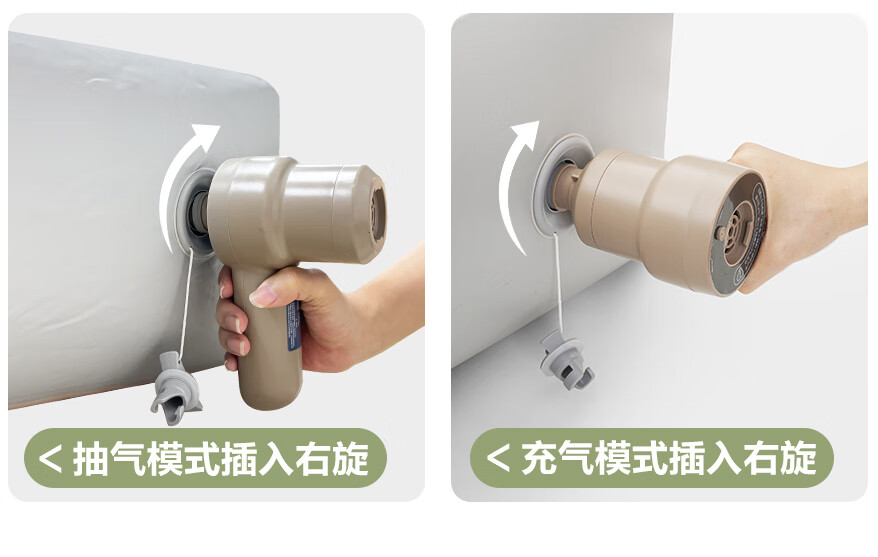 < 抽气模式插入右旋

< 充气模式插入右旋