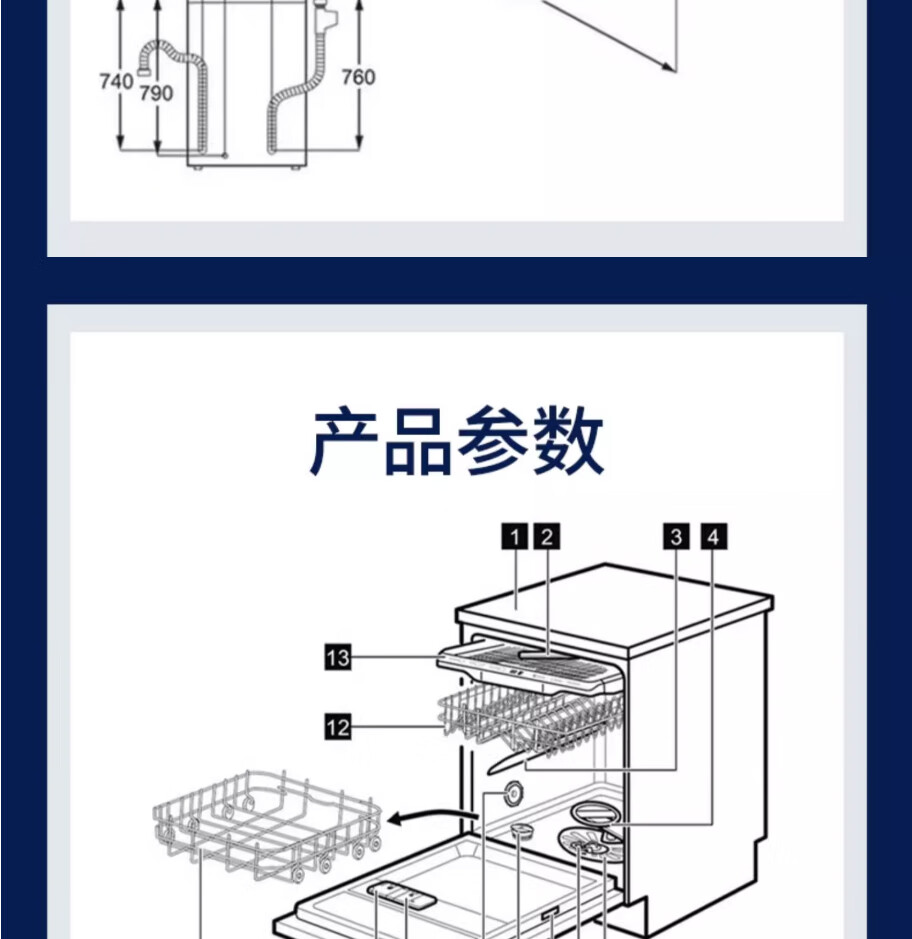 740 790

760

产品参数

1 2 3 4

13

12