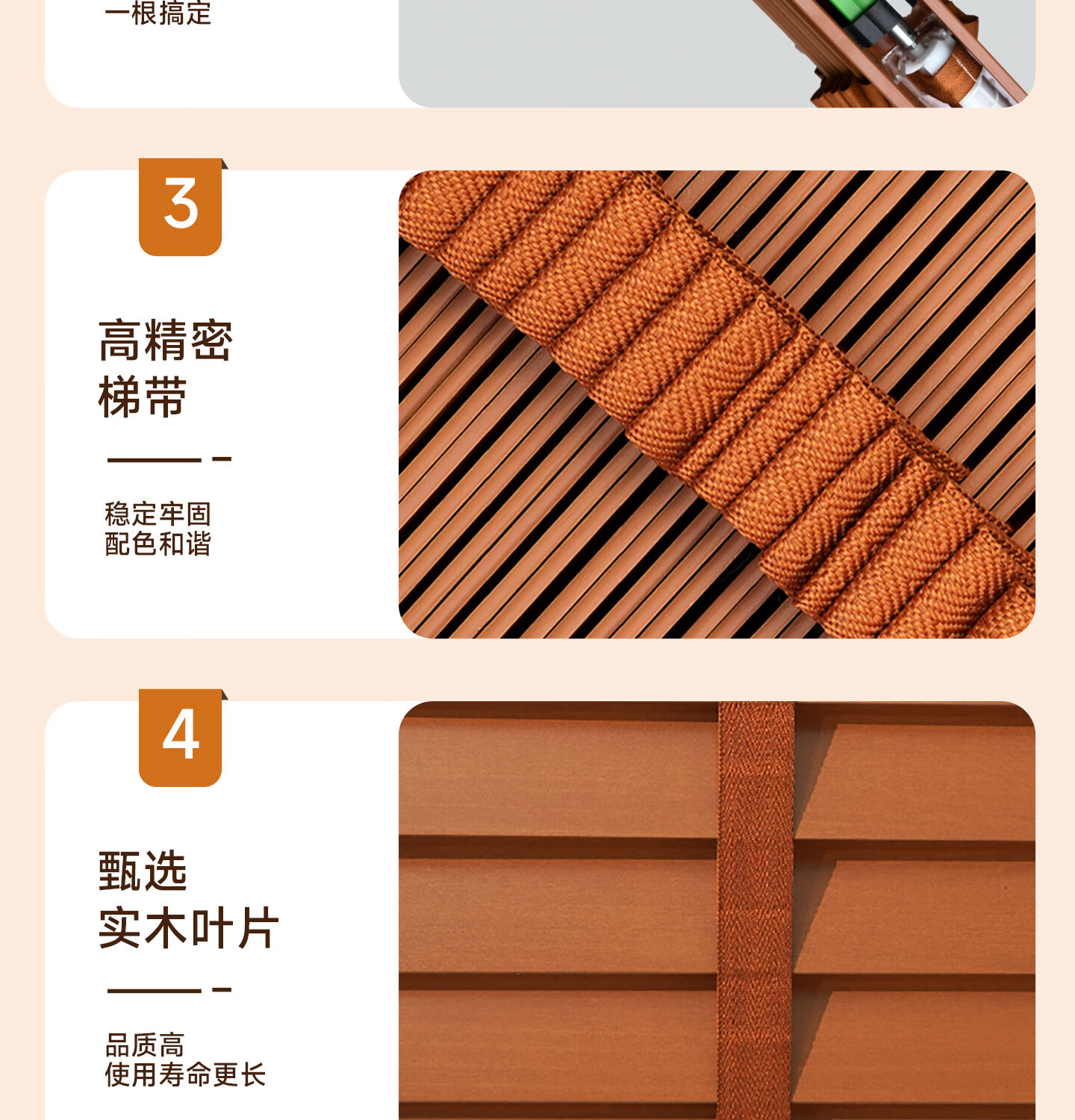 一根搞定

3

高精密
梯带

稳定牢固
配色和谐

4

甄选
实木叶片

品质高
使用寿命更长