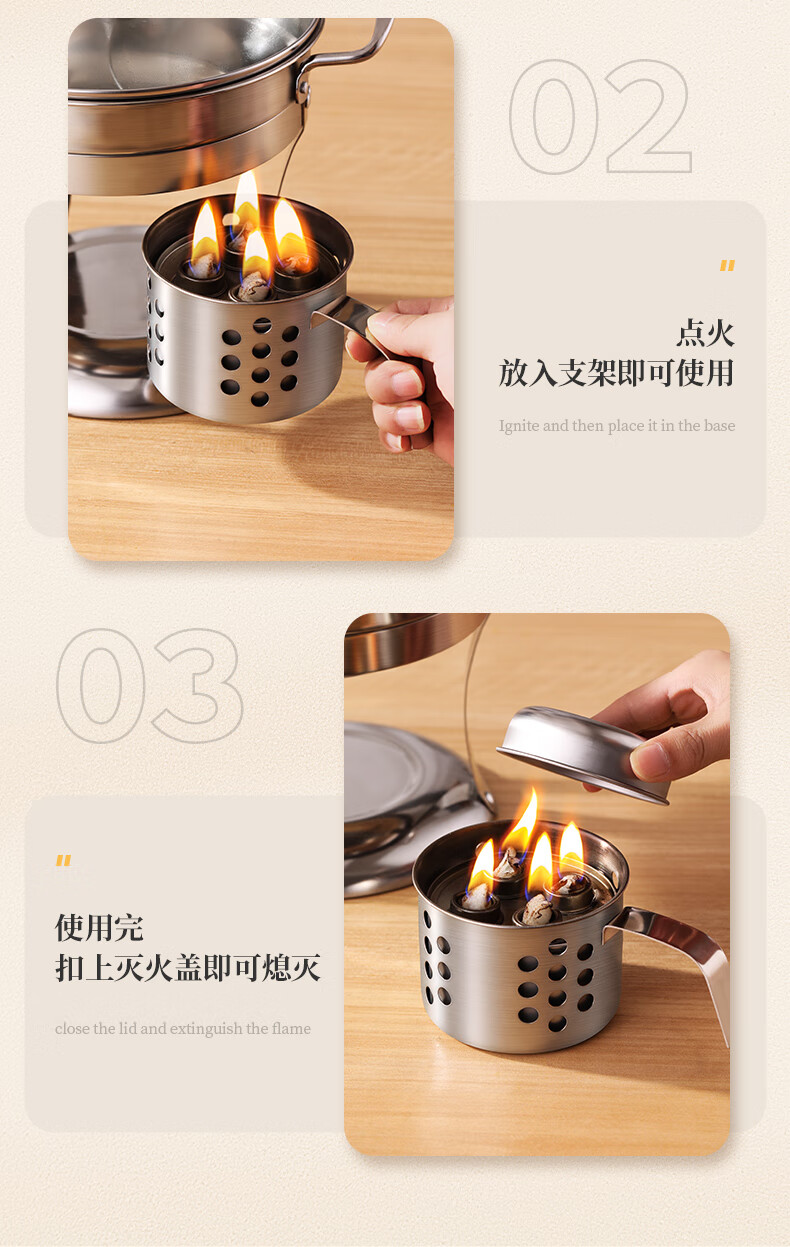 02

"

点火
放入支架即可使用

Ignite and then place it in the base

03

"

使用完
扣上灭火盖即可熄灭

close the lid and extinguish the flame