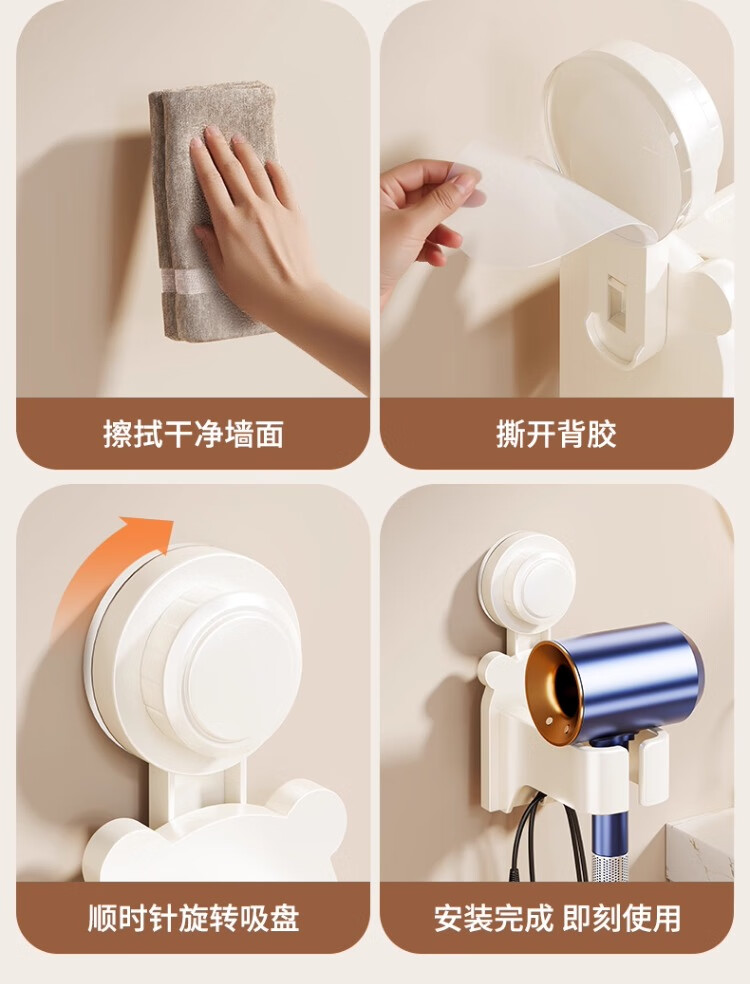 擦拭干净墙面

撕开背胶

顺时针旋转吸盘

安装完成 即刻使用