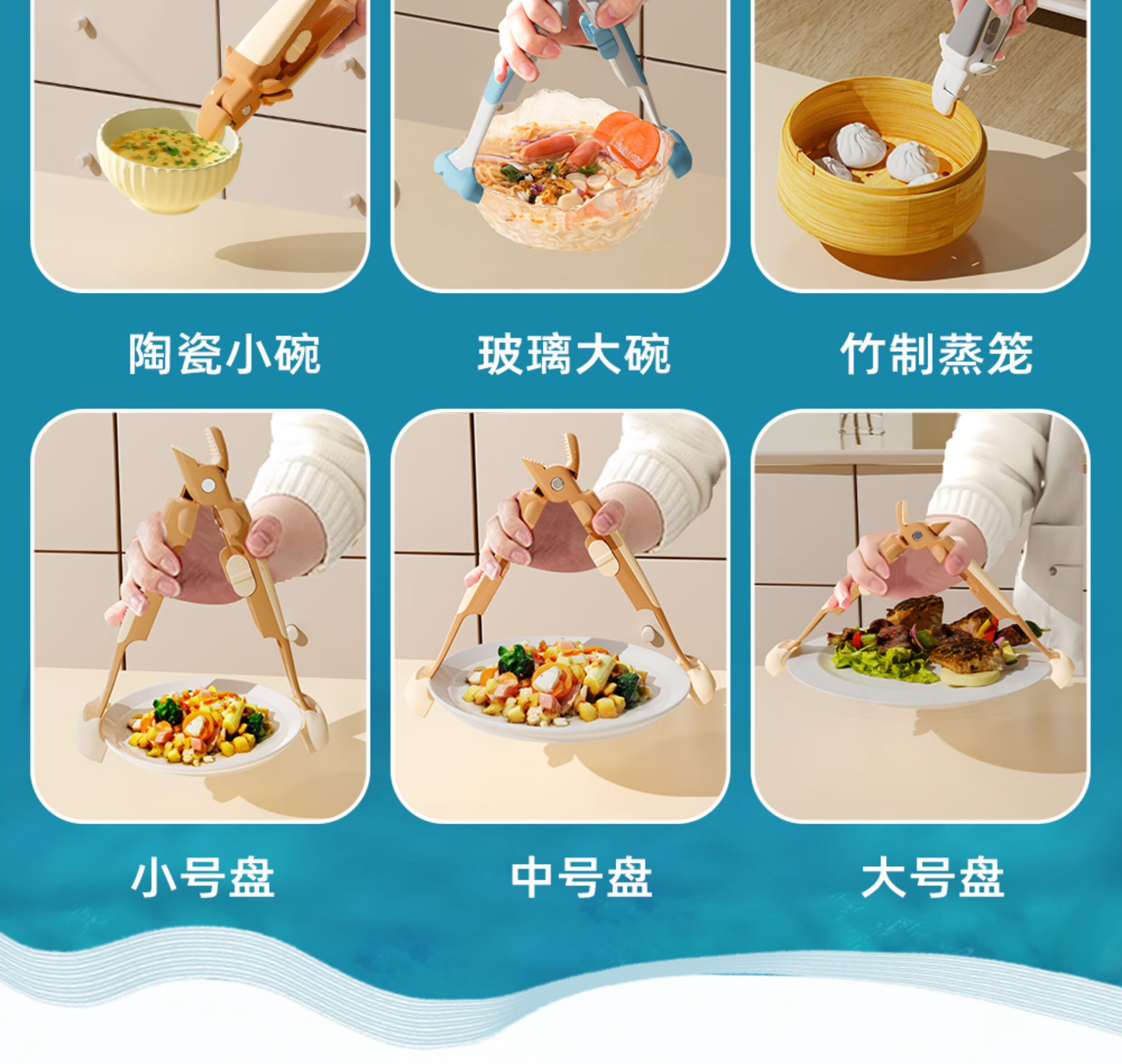 陶瓷小碗

玻璃大碗

竹制蒸笼

小号盘

中号盘

大号盘