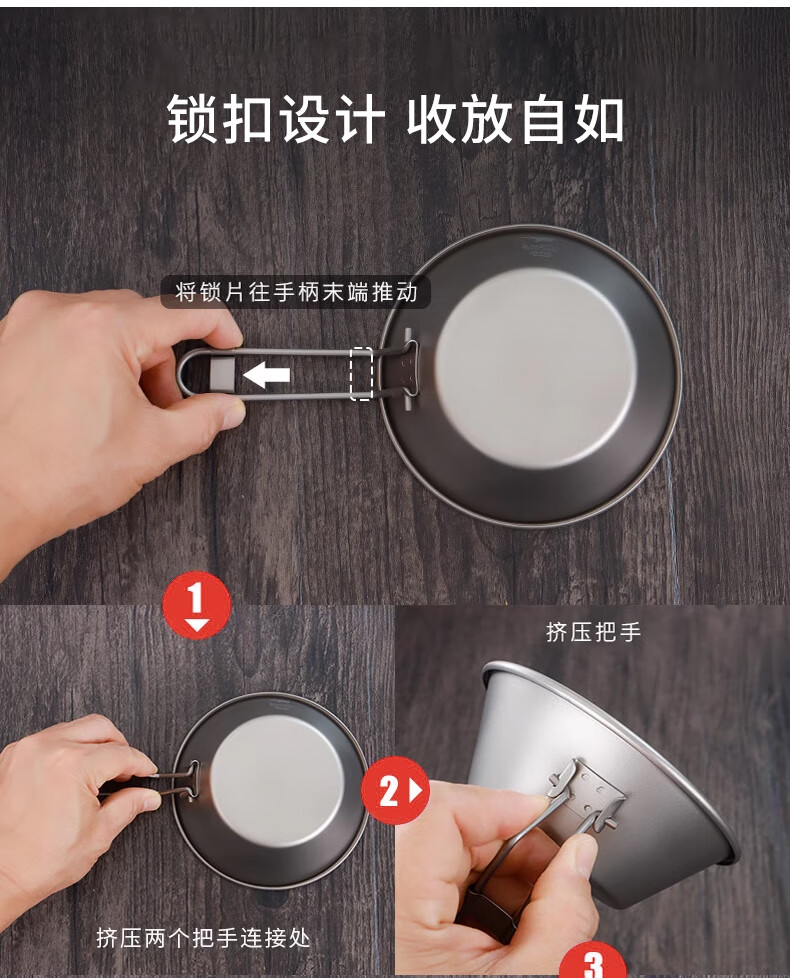 锁扣设计 收放自如

将锁片往手柄末端推动

1

挤压把手

2

挤压两个把手连接处

3