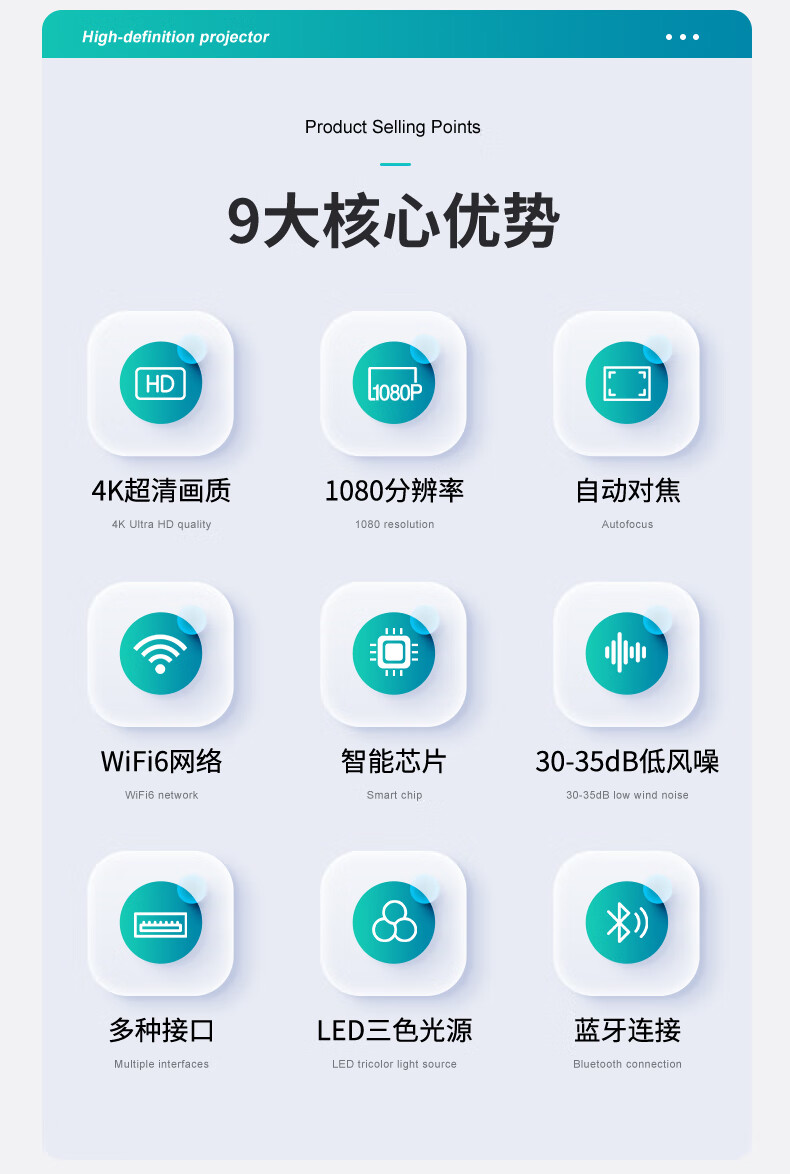 High-definition projector

Product Selling Points

9大核心优势

HD

4K超清画质

4K Ultra HD quality

1080P

1080分辨率

1080 resolution

自动对焦

Autofocus

WiFi6网络

WiFi6 network

智能芯片

Smart chip

30-35dB低风噪

30-35dB low wind noise

多种接口

Multiple interfaces

LED三色光源

LED tricolor light source

蓝牙连接

Bluetooth connection