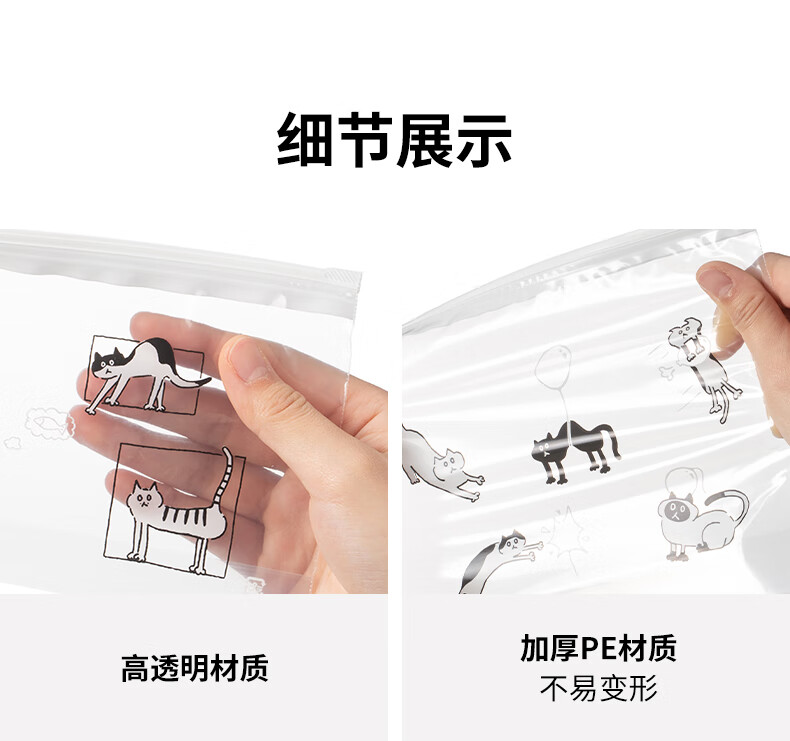 细节展示

高透明材质

加厚PE材质
不易变形