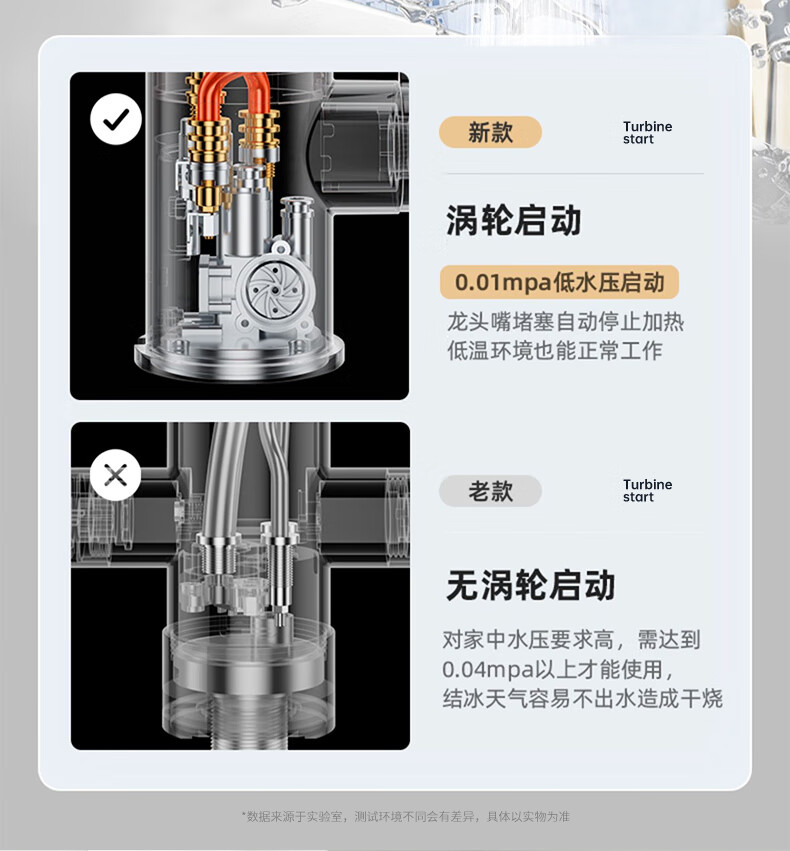 新款

Turbine start

涡轮启动

0.01mpa低水压启动

龙头嘴堵塞自动停止加热
低温环境也能正常工作

老款

Turbine start

无涡轮启动

对家中水压要求高，需达到0.04mpa以上才能使用，结冰天气容易不出水造成干烧

*数据来源于实验室，测试环境不同会有差异，具体以实物为准