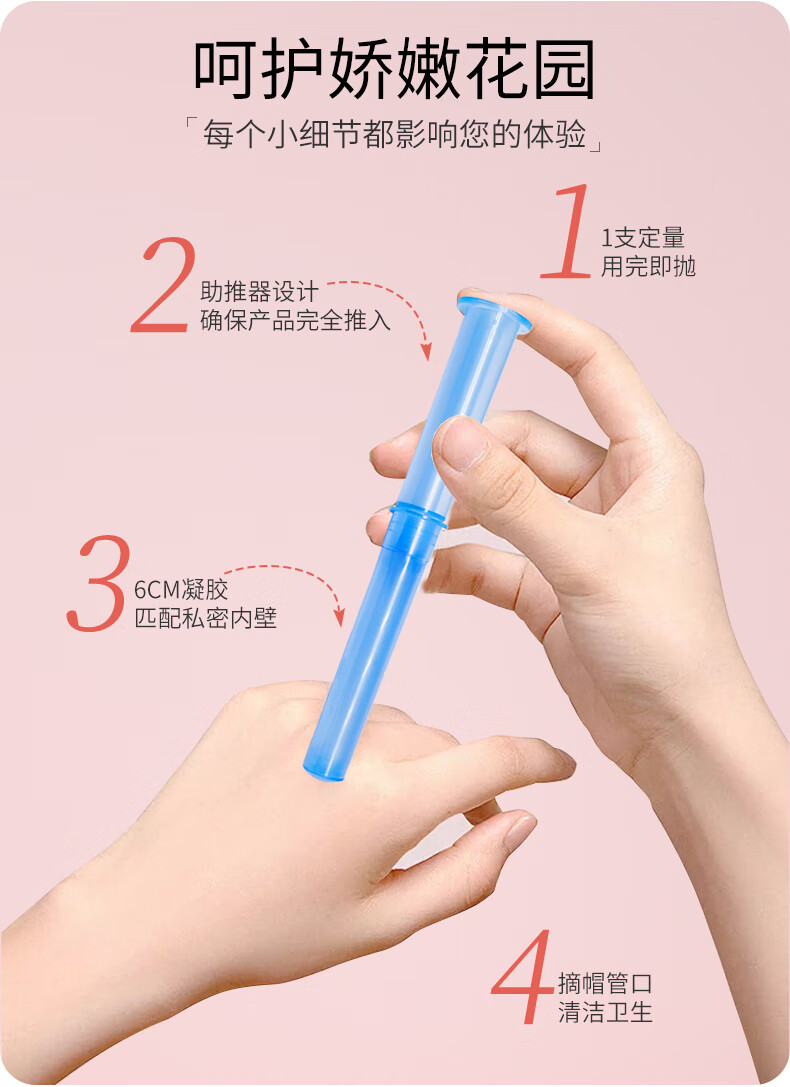 呵护娇嫩花园

「每个小细节都影响您的体验」

1
1支定量
用完即抛

2
助推器设计
确保产品完全推入

3
6CM凝胶
匹配私密内壁

4
摘帽管口
清洁卫生