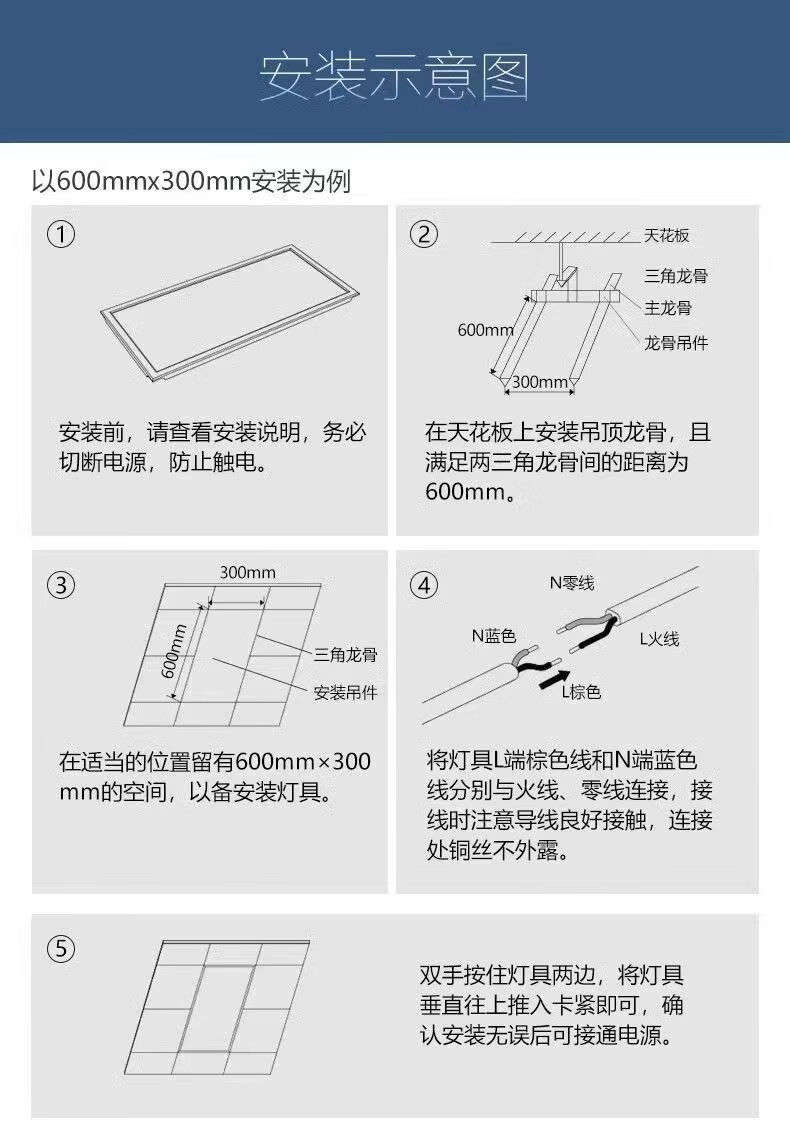 安装示意图

以600mmx300mm安装为例

①

安装前，请查看安装说明，务必切断电源，防止触电。

②

天花板
三角龙骨
主龙骨
龙骨吊件
600mm
300mm

在天花板上安装吊顶龙骨，且满足两三角龙骨间的距离为600mm。

③

300mm
600mm
三角龙骨
安装吊件

在适当的位置留有600mm×300mm的空间，以备安装灯具。

④

N零线
N蓝色
L火线
L棕色

将灯具L端棕色线和N端蓝色线分别与火线、零线连接，接线时注意导线良好接触，连接处铜丝不外露。

⑤

双手按住灯具两边，将灯具垂直往上推入卡紧即可，确认安装无误后可接通电源。