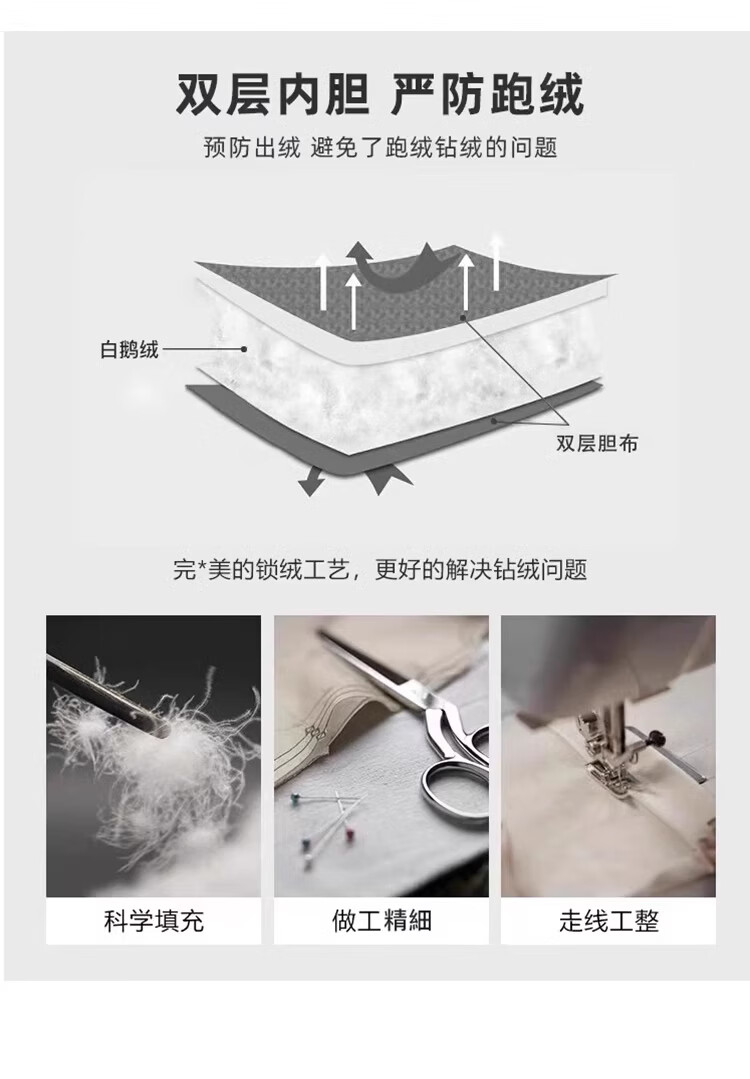 双层内胆 严防跑绒

预防出绒 避免了跑绒钻绒的问题

白鹅绒

双层胆布

完*美的锁绒工艺，更好的解决钻绒问题

科学填充

做工精細

走线工整