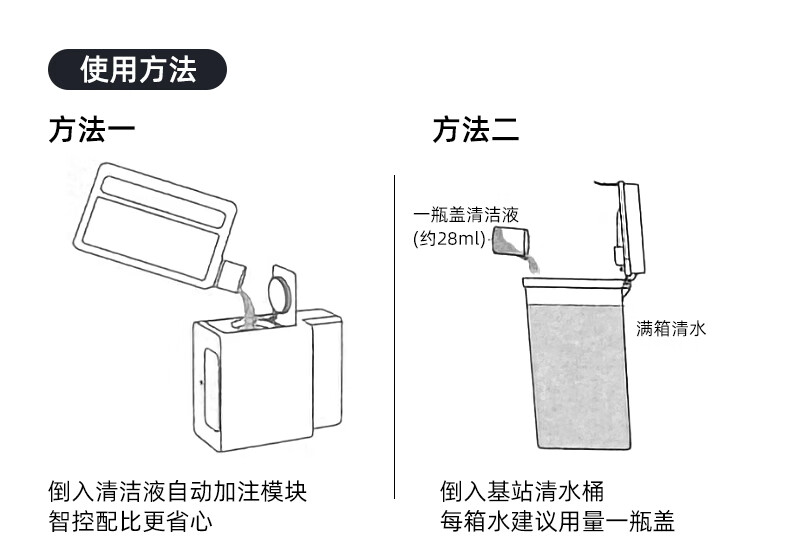 使用方法

方法一

倒入清洁液自动加注模块
智控配比更省心

方法二

一瓶盖清洁液
(约28ml)

满箱清水

倒入基站清水桶
每箱水建议用量一瓶盖