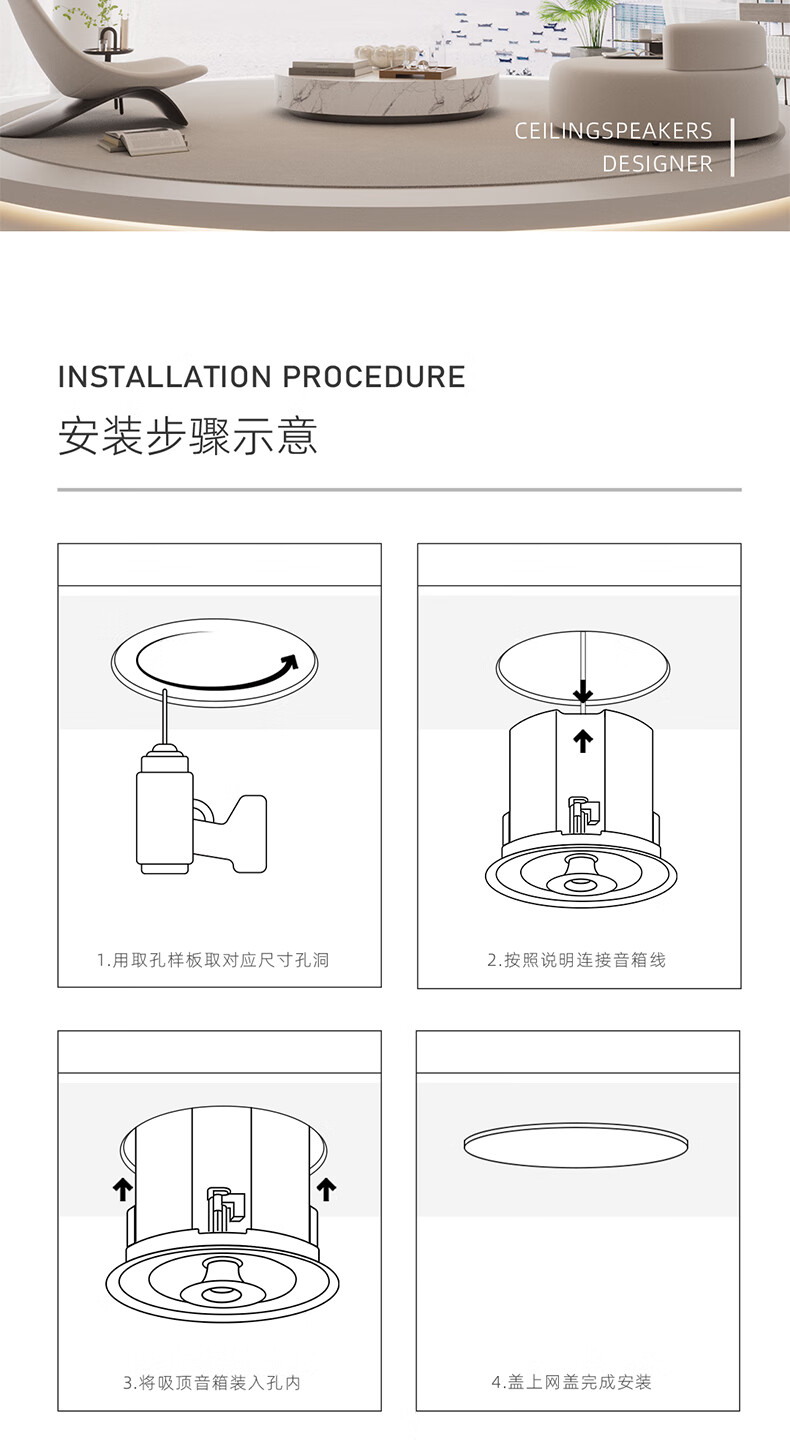 CEILINGSPEAKERS
DESIGNER

INSTALLATION PROCEDURE
安装步骤示意

1.用取孔样板取对应尺寸孔洞

2.按照说明连接音箱线

3.将吸顶音箱装入孔内

4.盖上网盖完成安装