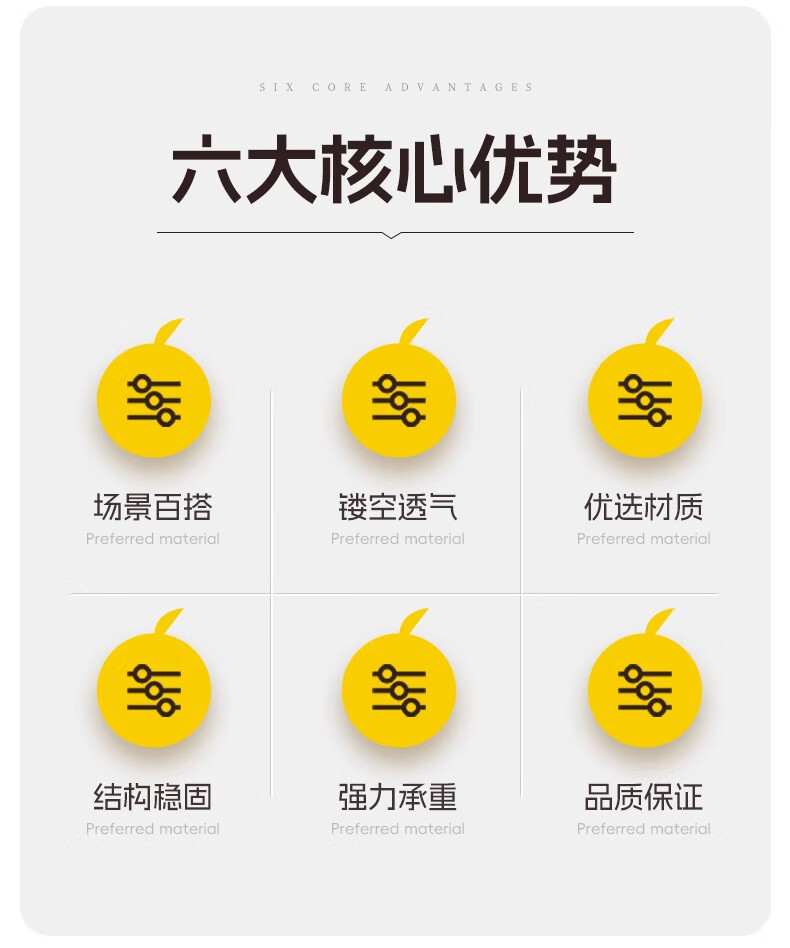 SIX CORE ADVANTAGES

六大核心优势

场景百搭
Preferred material

镂空透气
Preferred material

优选材质
Preferred material

结构稳固
Preferred material

强力承重
Preferred material

品质保证
Preferred material