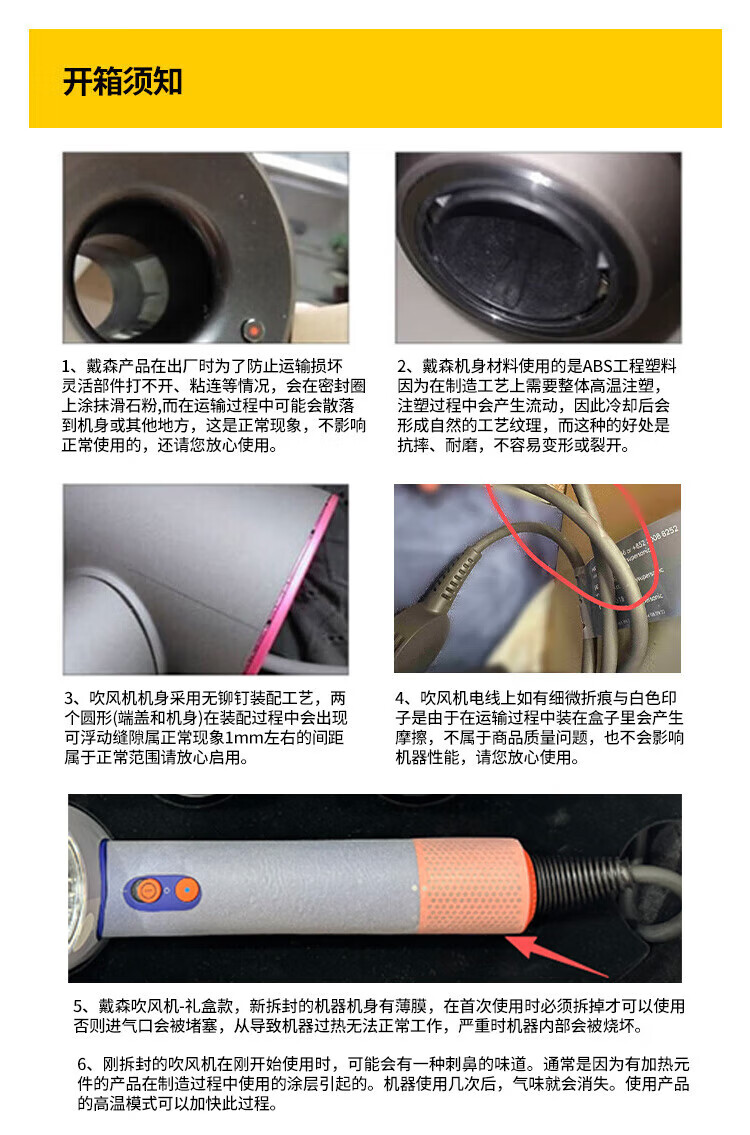 开箱须知

1、戴森产品在出厂时为了防止运输损坏灵活部件打不开、粘连等情况，会在密封圈上涂抹滑石粉,而在运输过程中可能会散落到机身或其他地方，这是正常现象，不影响正常使用的，还请您放心使用。

2、戴森机身材料使用的是ABS工程塑料因为在制造工艺上需要整体高温注塑，注塑过程中会产生流动，因此冷却后会形成自然的工艺纹理，而这种的好处是抗摔、耐磨，不容易变形或裂开。

3、吹风机机身采用无铆钉装配工艺，两个圆形(端盖和机身)在装配过程中会出现可浮动缝隙属正常现象1mm左右的间距属于正常范围请放心启用。

4、吹风机电线上如有细微折痕与白色印子是由于在运输过程中装在盒子里会产生摩擦，不属于商品质量问题，也不会影响机器性能，请您放心使用。

5、戴森吹风机-礼盒款，新拆封的机器机身有薄膜，在首次使用时必须拆掉才可以使用否则进气口会被堵塞，从导致机器过热无法正常工作，严重时机器内部会被烧坏。

6、刚拆封的吹风机在刚开始使用时，可能会有一种刺鼻的味道。通常是因为有加热元件的产品在制造过程中使用的涂层引起的。机器使用几次后，气味就会消失。使用产品的高温模式可以加快此过程。