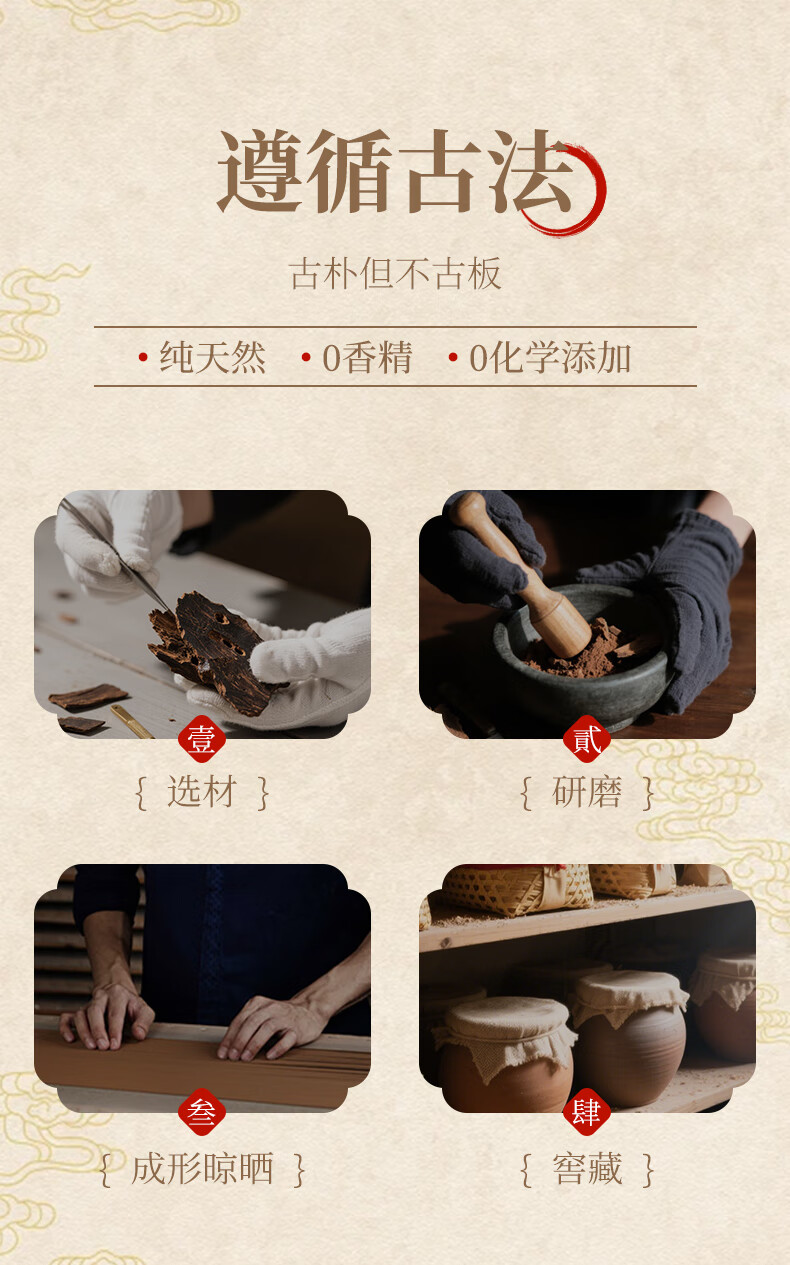 遵循古法

古朴但不古板

• 纯天然 • 0香精 • 0化学添加

壹
{ 选材 }

贰
{ 研磨 }

叁
{ 成形晾晒 }

肆
{ 窖藏 }