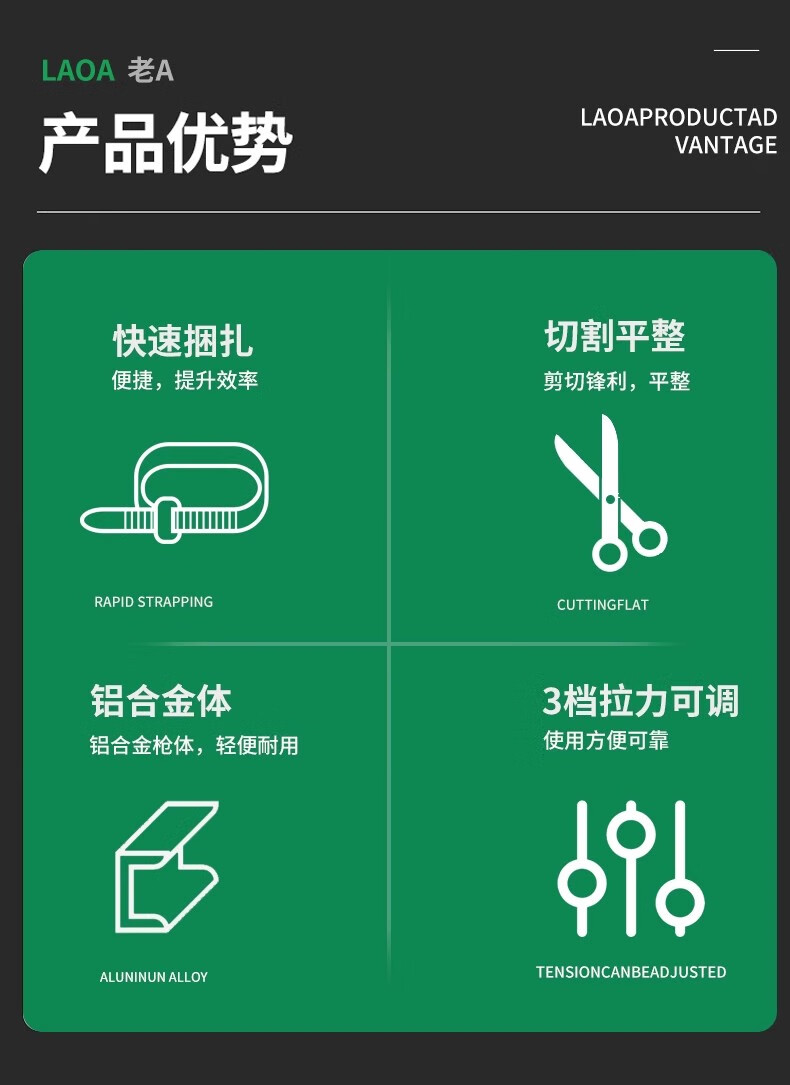 LAOA 老A

产品优势

LAOAPRODUCTAD
VANTAGE

快速捆扎

便捷，提升效率

RAPID STRAPPING

切割平整

剪切锋利，平整

CUTTINGFLAT

铝合金体

铝合金枪体，轻便耐用

ALUNINUN ALLOY

3档拉力可调

使用方便可靠

TENSIONCANBEADJUSTED