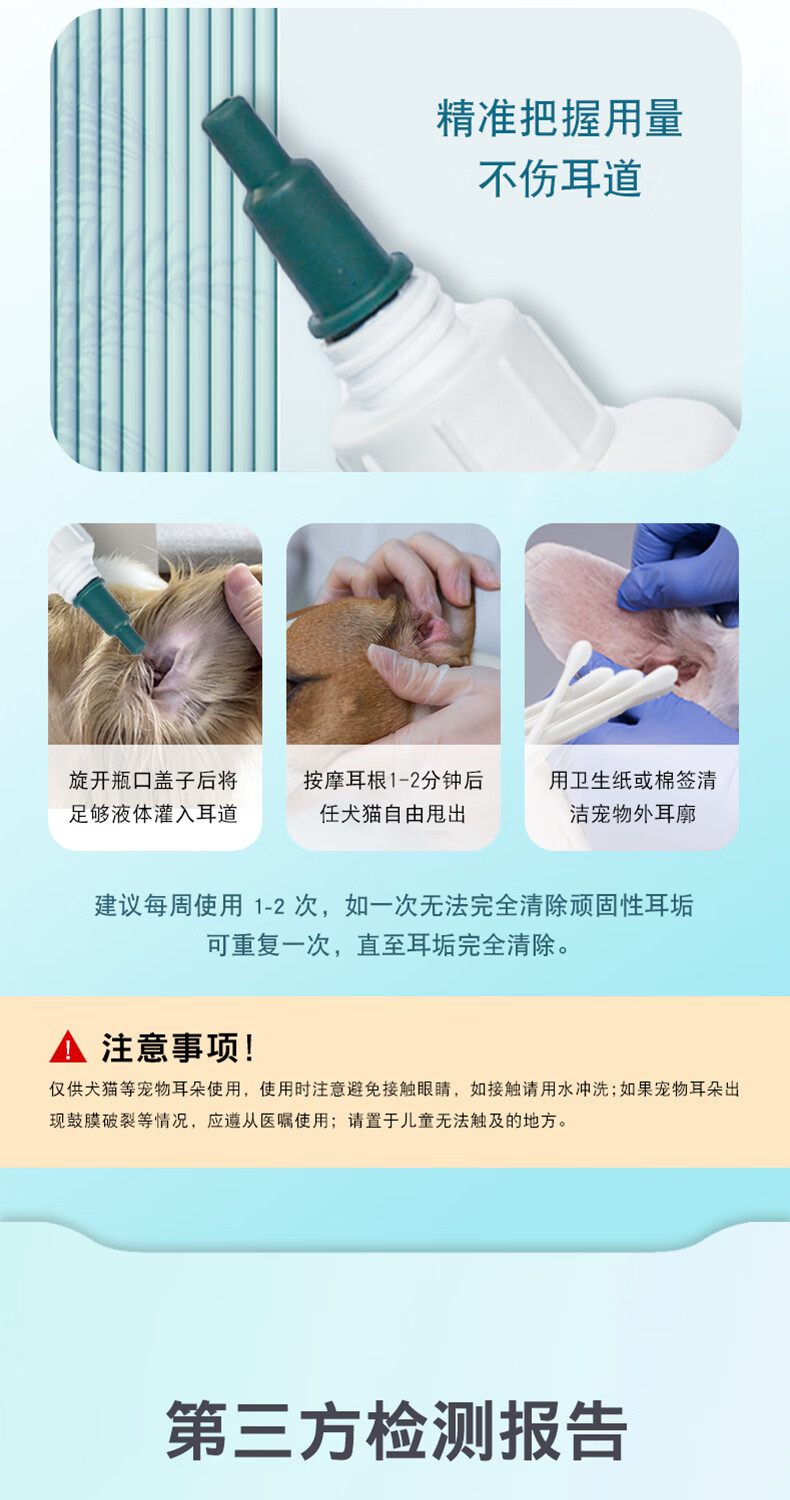 精准把握用量
不伤耳道

旋开瓶口盖子后将足够液体灌入耳道

按摩耳根1-2分钟后任犬猫自由甩出

用卫生纸或棉签清洁宠物外耳廓

建议每周使用 1-2 次，如一次无法完全清除顽固性耳垢可重复一次，直至耳垢完全清除。

注意事项！

仅供犬猫等宠物耳朵使用，使用时注意避免接触眼睛，如接触请用水冲洗；如果宠物耳朵出现鼓膜破裂等情况，应遵从医嘱使用；请置于儿童无法触及的地方。

第三方检测报告