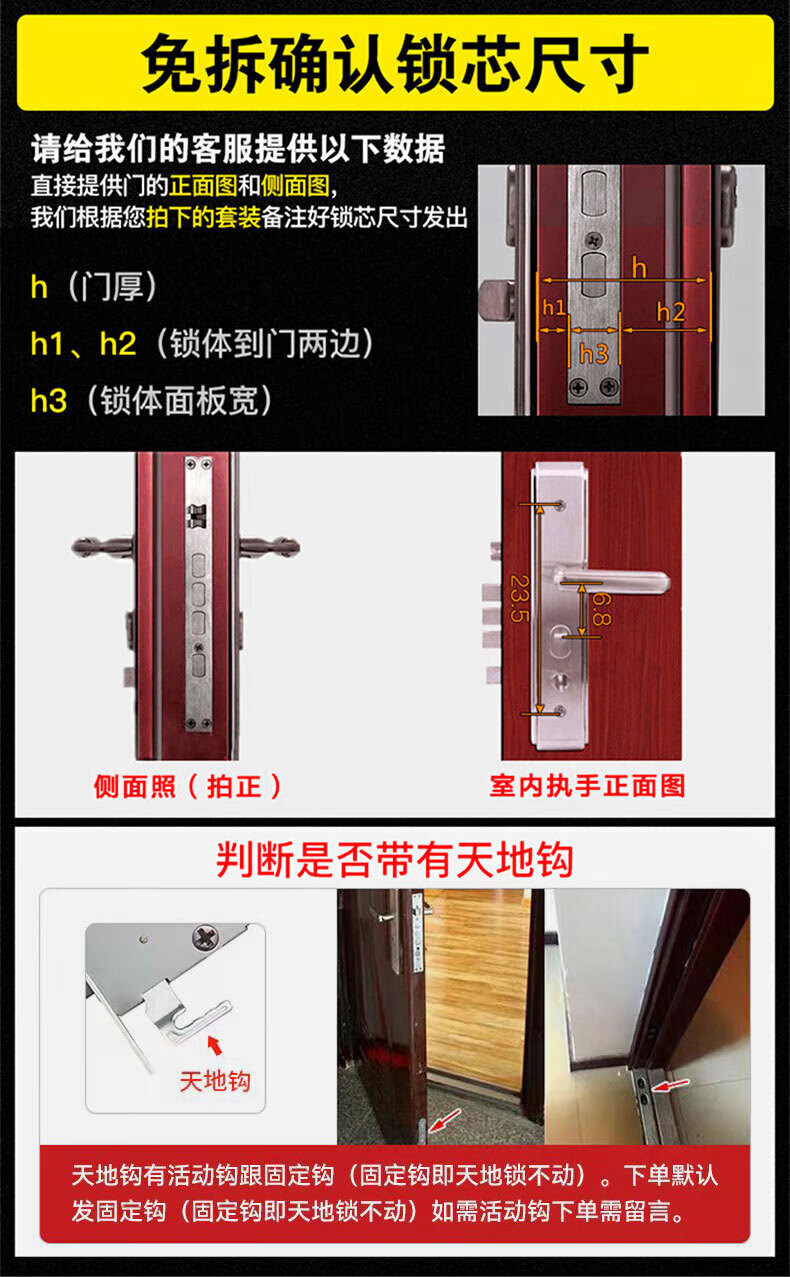 免拆确认锁芯尺寸

请给我们的客服提供以下数据
直接提供门的正面图和侧面图，
我们根据您拍下的套装备注好锁芯尺寸发出

h（门厚）
h1、h2（锁体到门两边）
h3（锁体面板宽）

h
h1
h2
h3

23.5
6.8

侧面照（拍正）
室内执手正面图

判断是否带有天地钩

天地钩

天地钩有活动钩跟固定钩（固定钩即天地锁不动）。下单默认发固定钩（固定钩即天地锁不动）如需活动钩下单需留言。