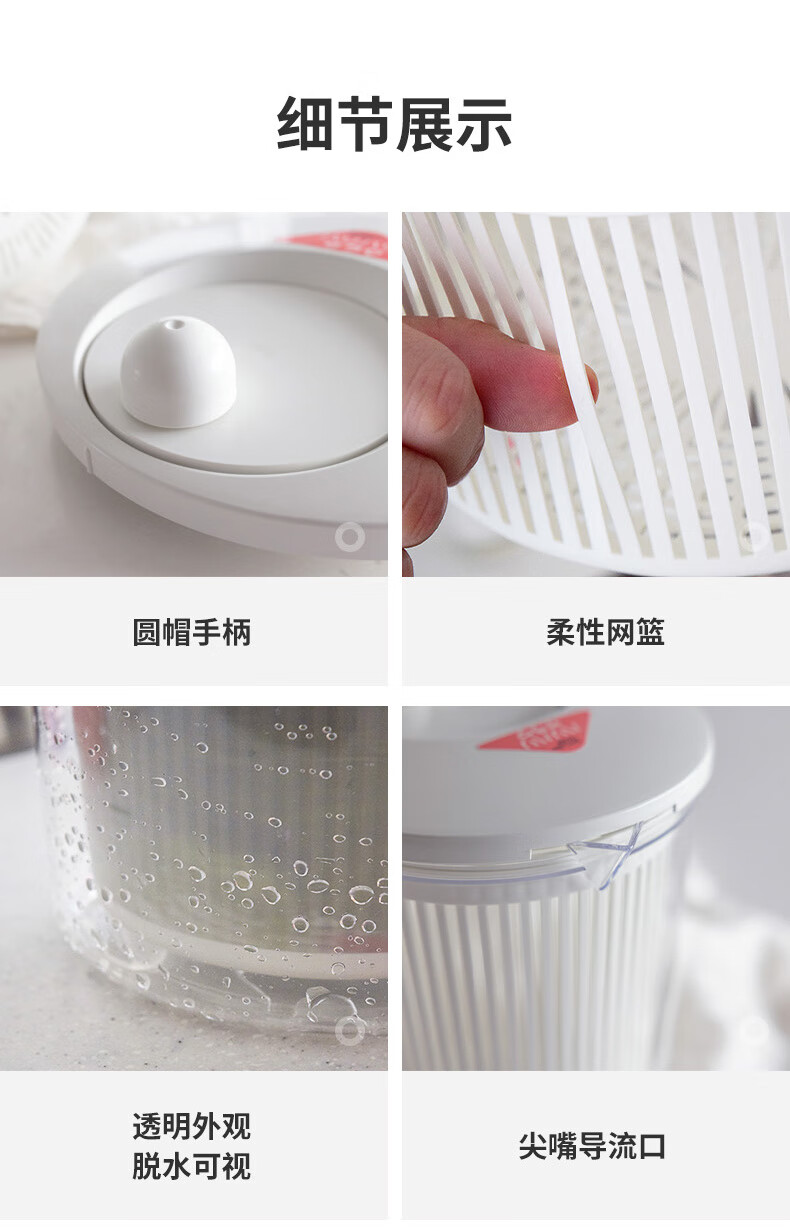 细节展示

圆帽手柄

柔性网篮

透明外观
脱水可视

尖嘴导流口