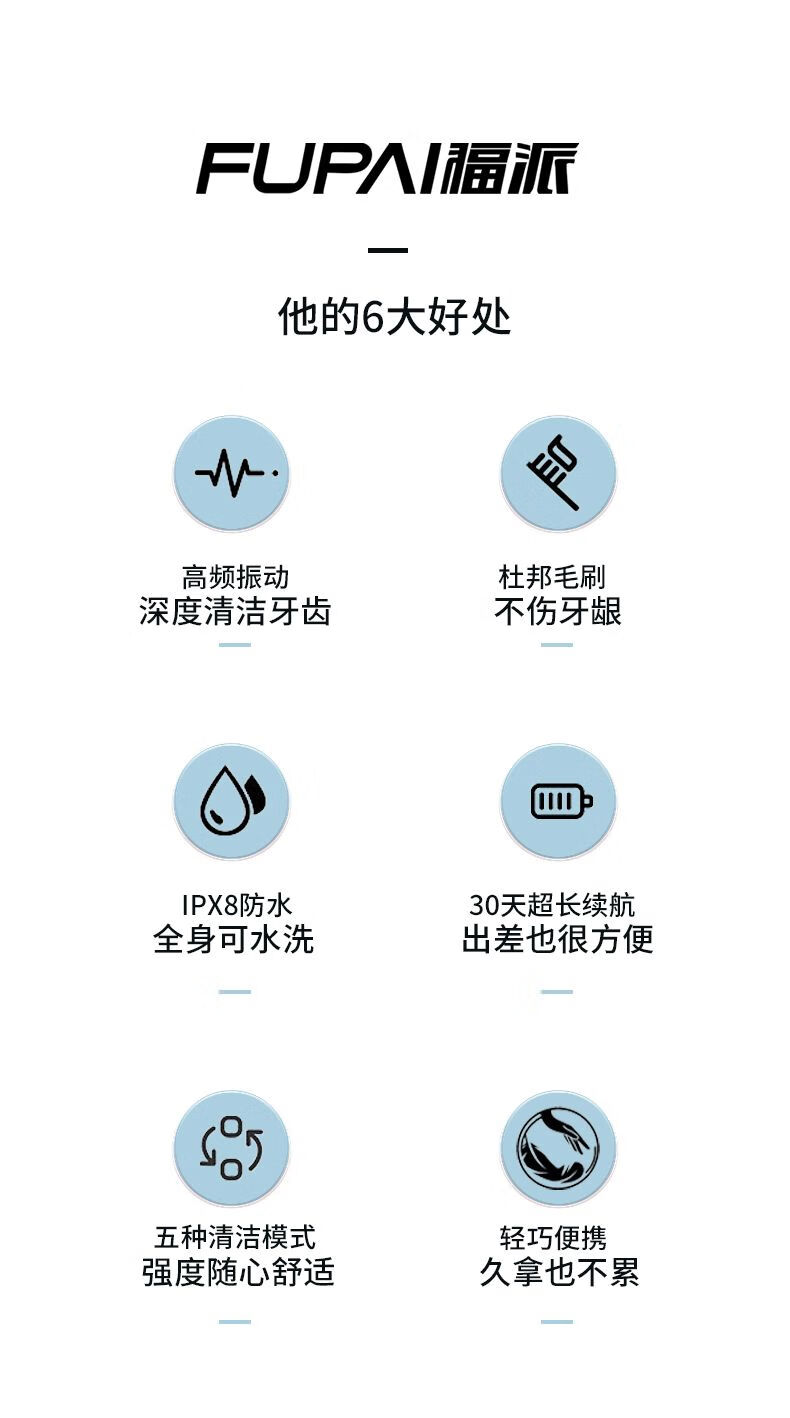 FUPAI福派

他的6大好处

高频振动
深度清洁牙齿

杜邦毛刷
不伤牙龈

IPX8防水
全身可水洗

30天超长续航
出差也很方便

五种清洁模式
强度随心舒适

轻巧便携
久拿也不累