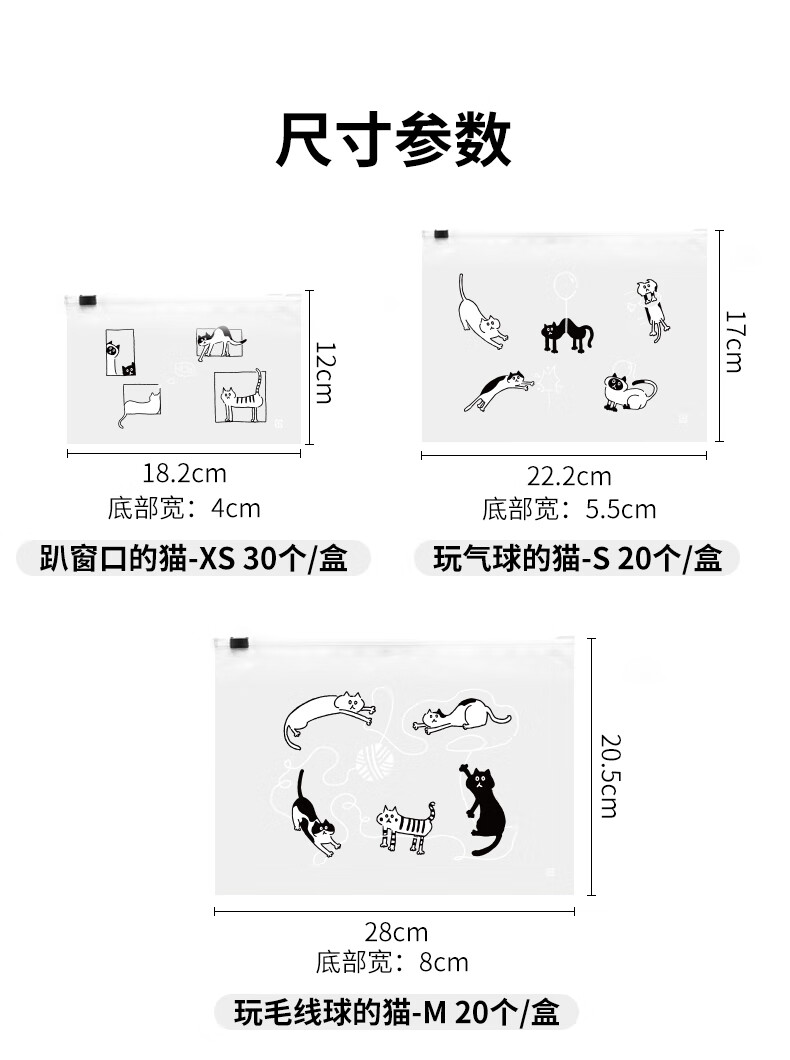 尺寸参数

12cm

18.2cm
底部宽：4cm

趴窗口的猫-XS 30个/盒

17cm

22.2cm
底部宽：5.5cm

玩气球的猫-S 20个/盒

20.5cm

28cm
底部宽：8cm

玩毛线球的猫-M 20个/盒