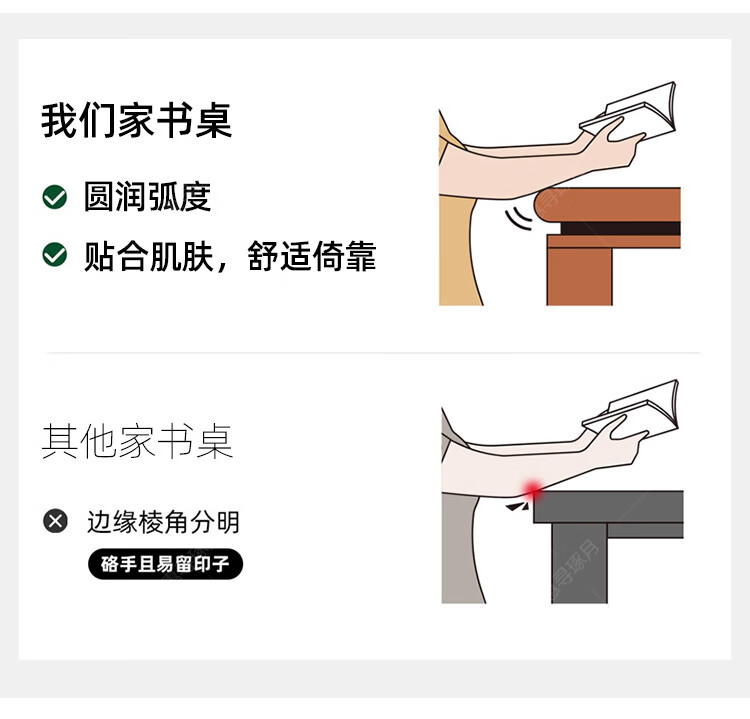 我们家书桌

圆润弧度

贴合肌肤，舒适倚靠

其他家书桌

边缘棱角分明

硌手且易留印子