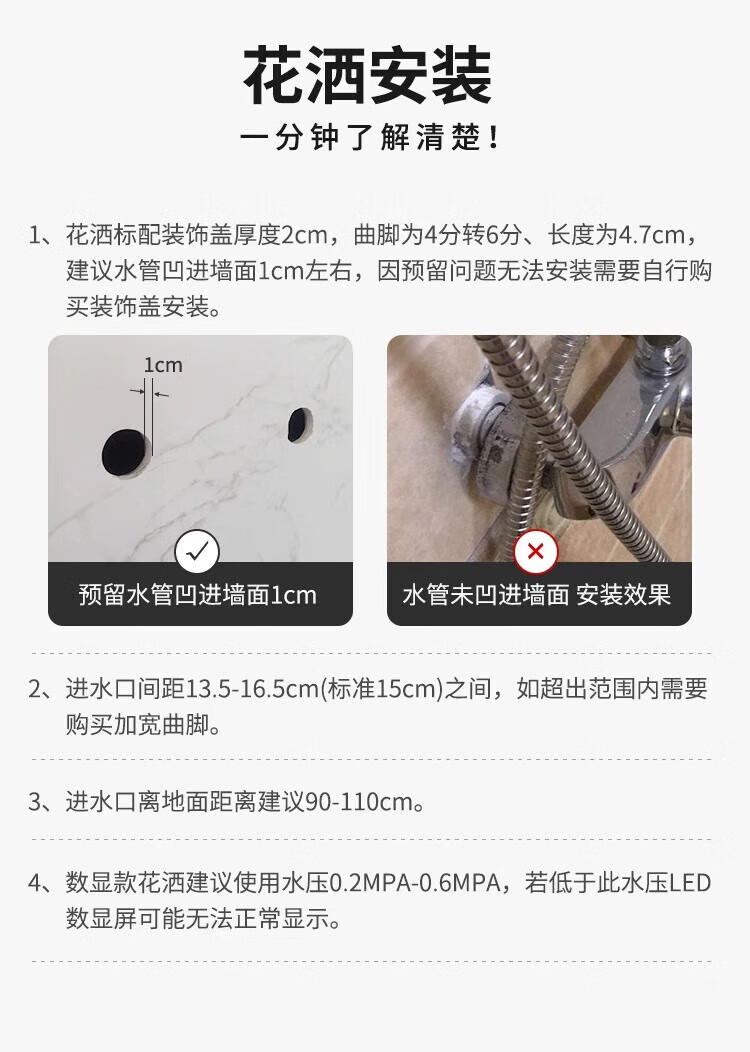 花洒安装

一分钟了解清楚！

1、花洒标配装饰盖厚度2cm，曲脚为4分转6分、长度为4.7cm，建议水管凹进墙面1cm左右，因预留问题无法安装需要自行购买装饰盖安装。

1cm

预留水管凹进墙面1cm

水管未凹进墙面 安装效果

2、进水口间距13.5-16.5cm(标准15cm)之间，如超出范围内需要购买加宽曲脚。

3、进水口离地面距离建议90-110cm。

4、数显款花洒建议使用水压0.2MPA-0.6MPA，若低于此水压LED数显屏可能无法正常显示。