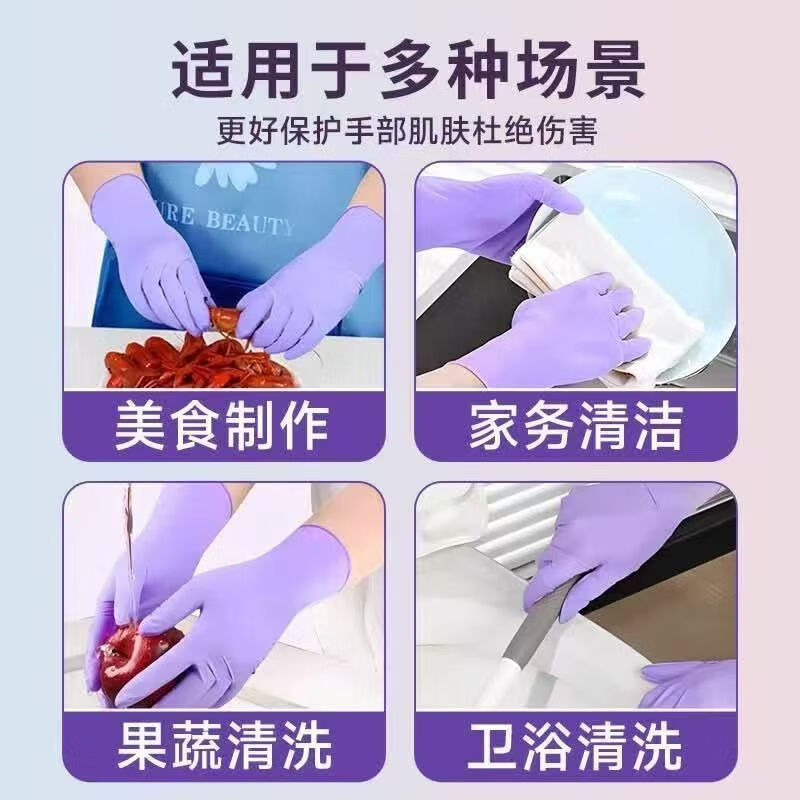 适用于多种场景
更好保护手部肌肤杜绝伤害

URE BEAUTY

美食制作

家务清洁

果蔬清洗

卫浴清洗