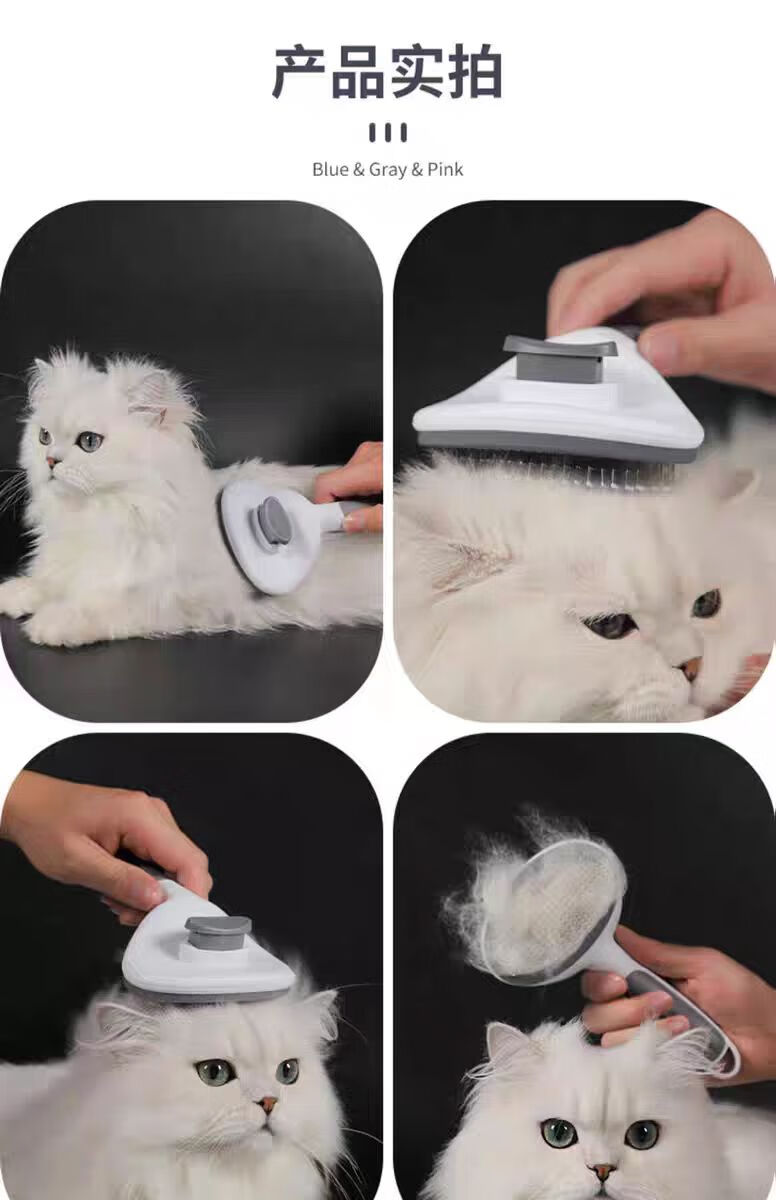 产品实拍

Blue & Gray & Pink