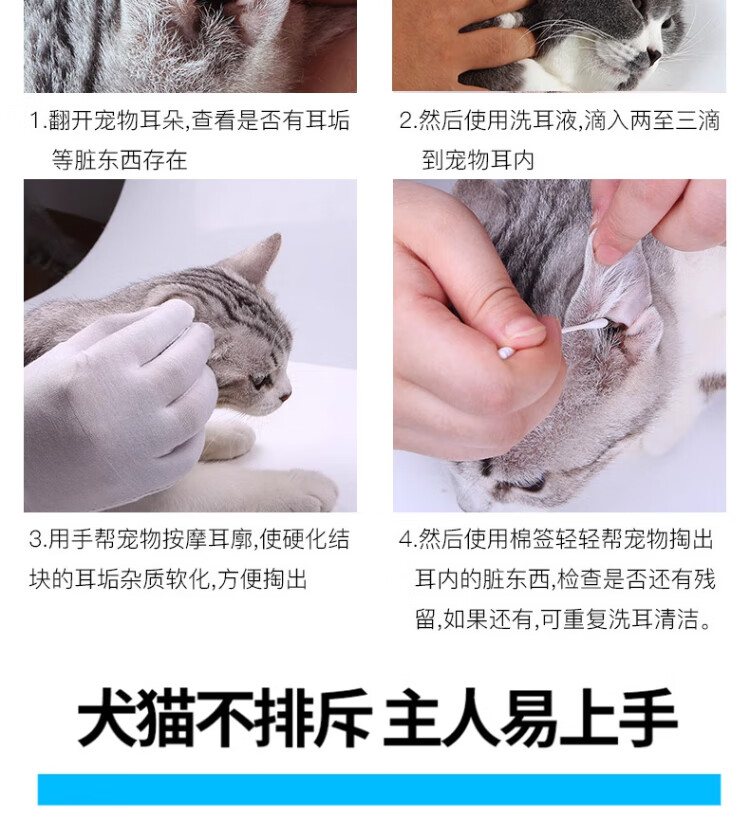 1.翻开宠物耳朵,查看是否有耳垢等脏东西存在

2.然后使用洗耳液,滴入两至三滴到宠物耳内

3.用手帮宠物按摩耳廓,使硬化结块的耳垢杂质软化,方便掏出

4.然后使用棉签轻轻帮宠物掏出耳内的脏东西,检查是否还有残留,如果还有,可重复洗耳清洁。

犬猫不排斥 主人易上手