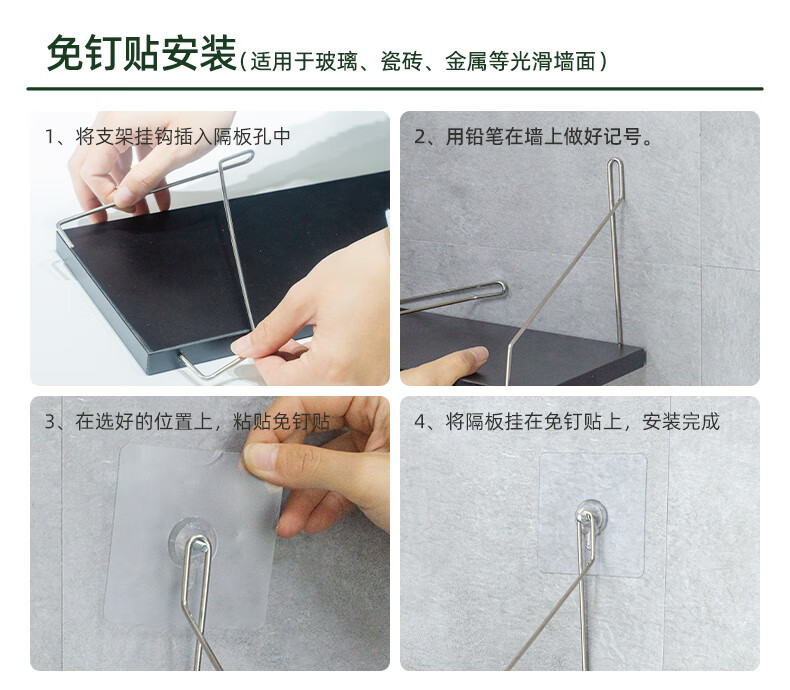 免钉贴安装（适用于玻璃、瓷砖、金属等光滑墙面）

1、将支架挂钩插入隔板孔中

2、用铅笔在墙上做好记号。

3、在选好的位置上，粘贴免钉贴

4、将隔板挂在免钉贴上，安装完成