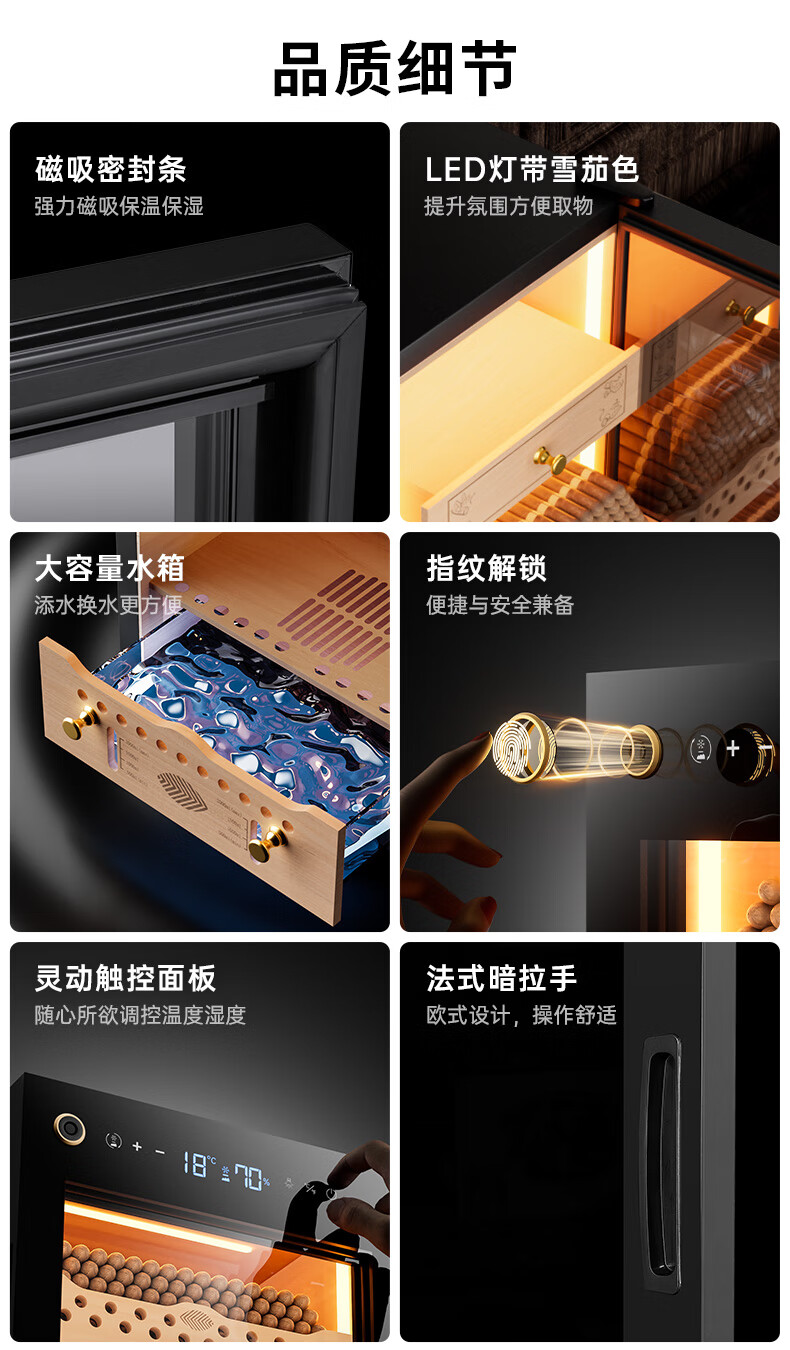 品质细节

磁吸密封条
强力磁吸保温保湿

LED灯带雪茄色
提升氛围方便取物

大容量水箱
添水换水更方便

指纹解锁
便捷与安全兼备

+ −

灵动触控面板
随心所欲调控温度湿度

+ − 18℃ 70%

法式暗拉手
欧式设计，操作舒适