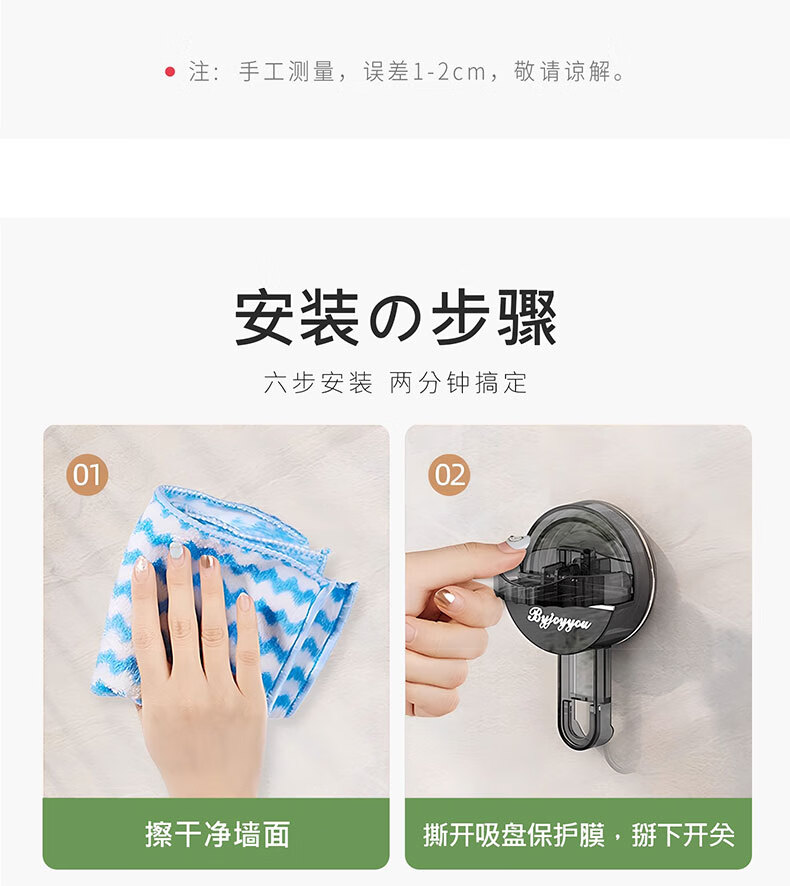 注：手工测量，误差1-2cm，敬请谅解。

安装の步骤

六步安装 两分钟搞定

01

擦干净墙面

02

Byjoyyou

撕开吸盘保护膜，掰下开关