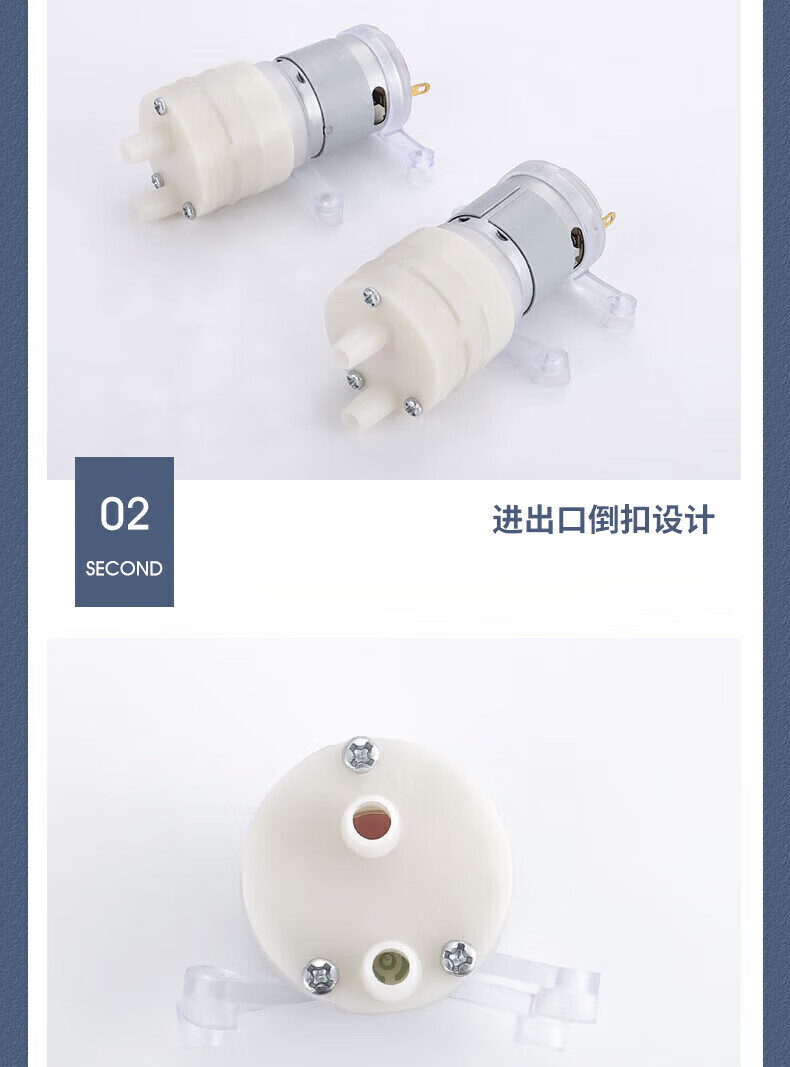 02
SECOND

进出口倒扣设计